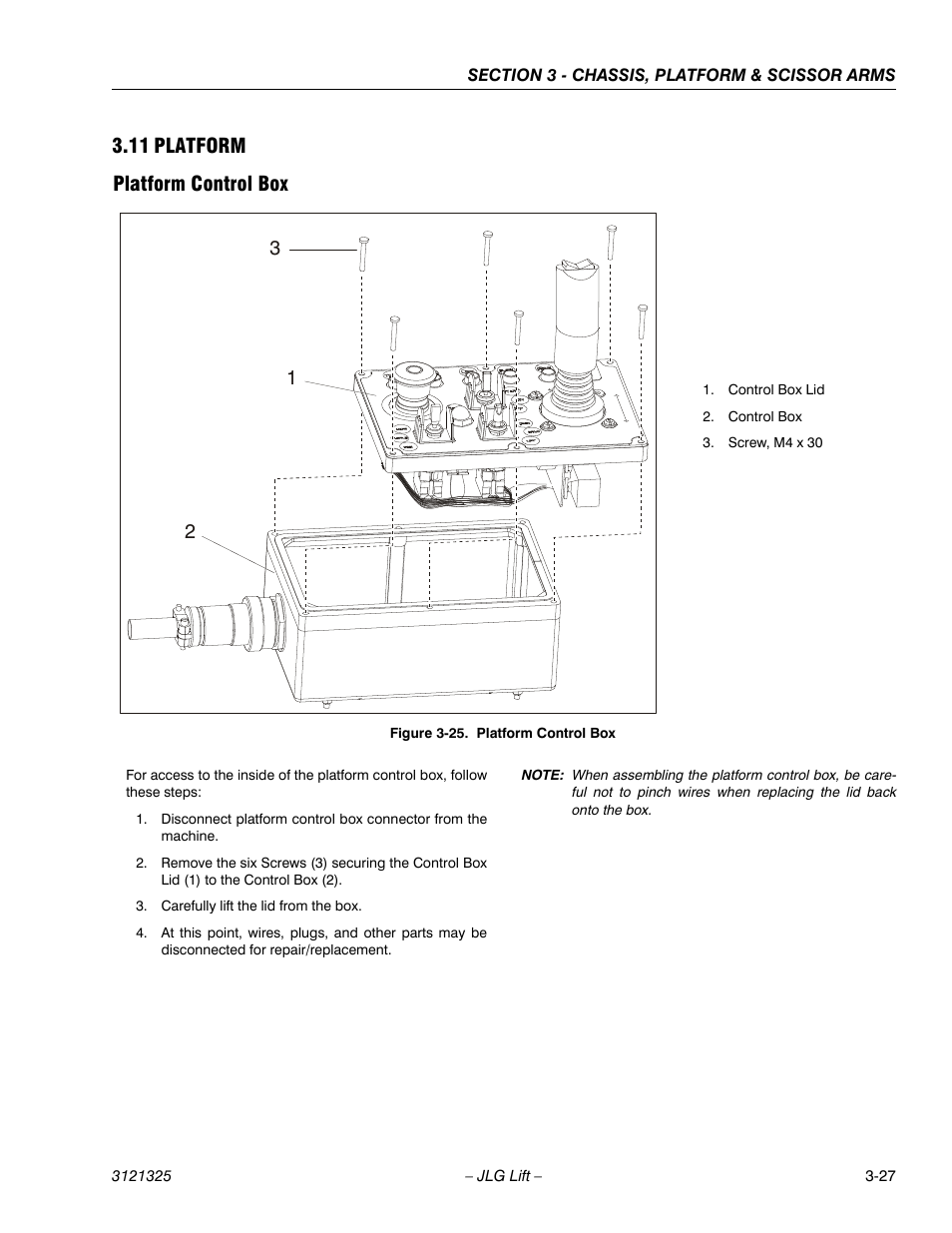 SECTION 3 - CHASSIS, PLATFORM & SCISSOR ARMS

3.11 PLATFORM

Platform Control Box

3

1

2

1. Control Box Lid
2. Control Box
3. Screw, M4 x 30

Figure 3-25. Platform Control Box

For access to the inside of the platform control box, follow these steps:

1. Disconnect platform control box connector from the machine.

2. Remove the six Screws (3) securing the Control Box Lid (1) to the Control Box (2).

3. Carefully lift the lid from the box.

4. At this point, wires, plugs, and other parts may be disconnected for repair/replacement.

NOTE: When assembling the platform control box, be careful not to pinch wires when replacing the lid back onto the box.

3121325

– JLG Lift –

3-27