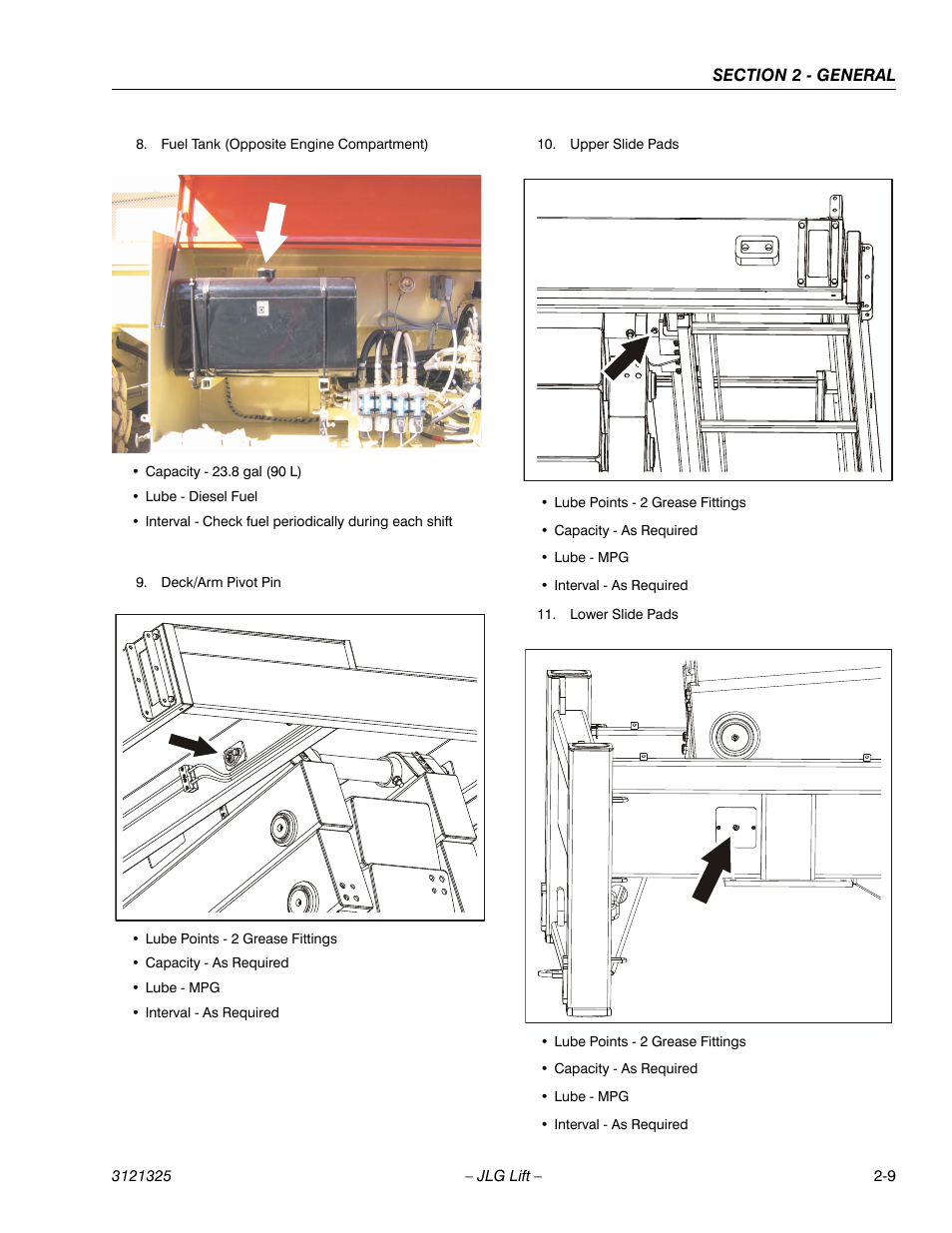 SECTION 2 - GENERAL

8. Fuel Tank (Opposite Engine Compartment)

• Capacity - 23.8 gal (90 L)
• Lube - Diesel Fuel
• Interval - Check fuel periodically during each shift

9. Deck/Arm Pivot Pin

• Lube Points - 2 Grease Fittings
• Capacity - As Required
• Lube - MPG
• Interval - As Required

10. Upper Slide Pads

• Lube Points - 2 Grease Fittings
• Capacity - As Required
• Lube - MPG
• Interval - As Required

11. Lower Slide Pads

• Lube Points - 2 Grease Fittings
• Capacity - As Required
• Lube - MPG
• Interval - As Required

3121325 – JLG Lift – 2-9