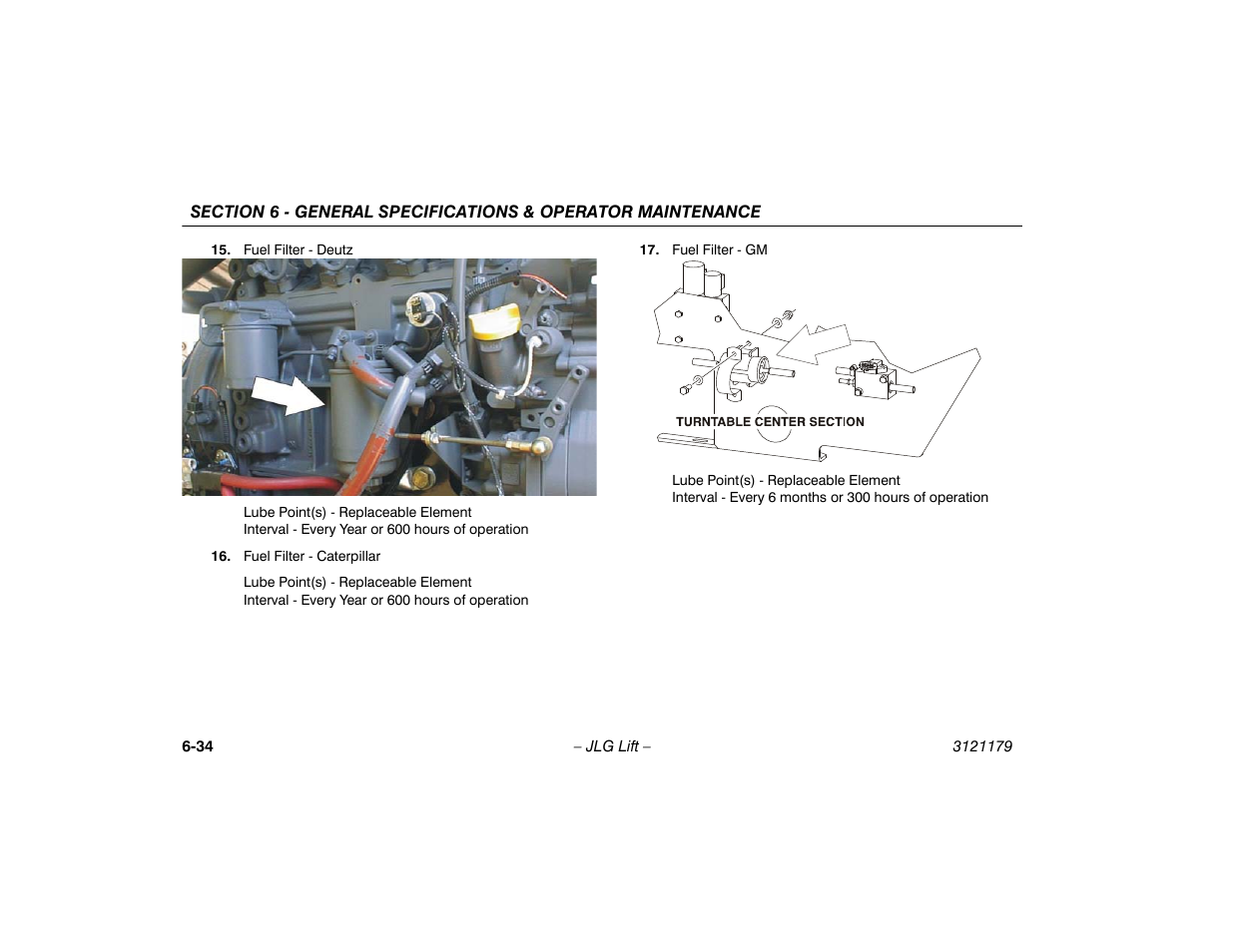 SECTION 6 - GENERAL SPECIFICATIONS & OPERATOR MAINTENANCE

15. Fuel Filter - Deutz

Lube Point(s) - Replaceable Element
Interval - Every Year or 600 hours of operation

16. Fuel Filter - Caterpillar

Lube Point(s) - Replaceable Element
Interval - Every Year or 600 hours of operation

17. Fuel Filter - GM

TURNTABLE CENTER SECTION

Lube Point(s) - Replaceable Element
Interval - Every 6 months or 300 hours of operation

6-34

– JLG Lift –

3121179