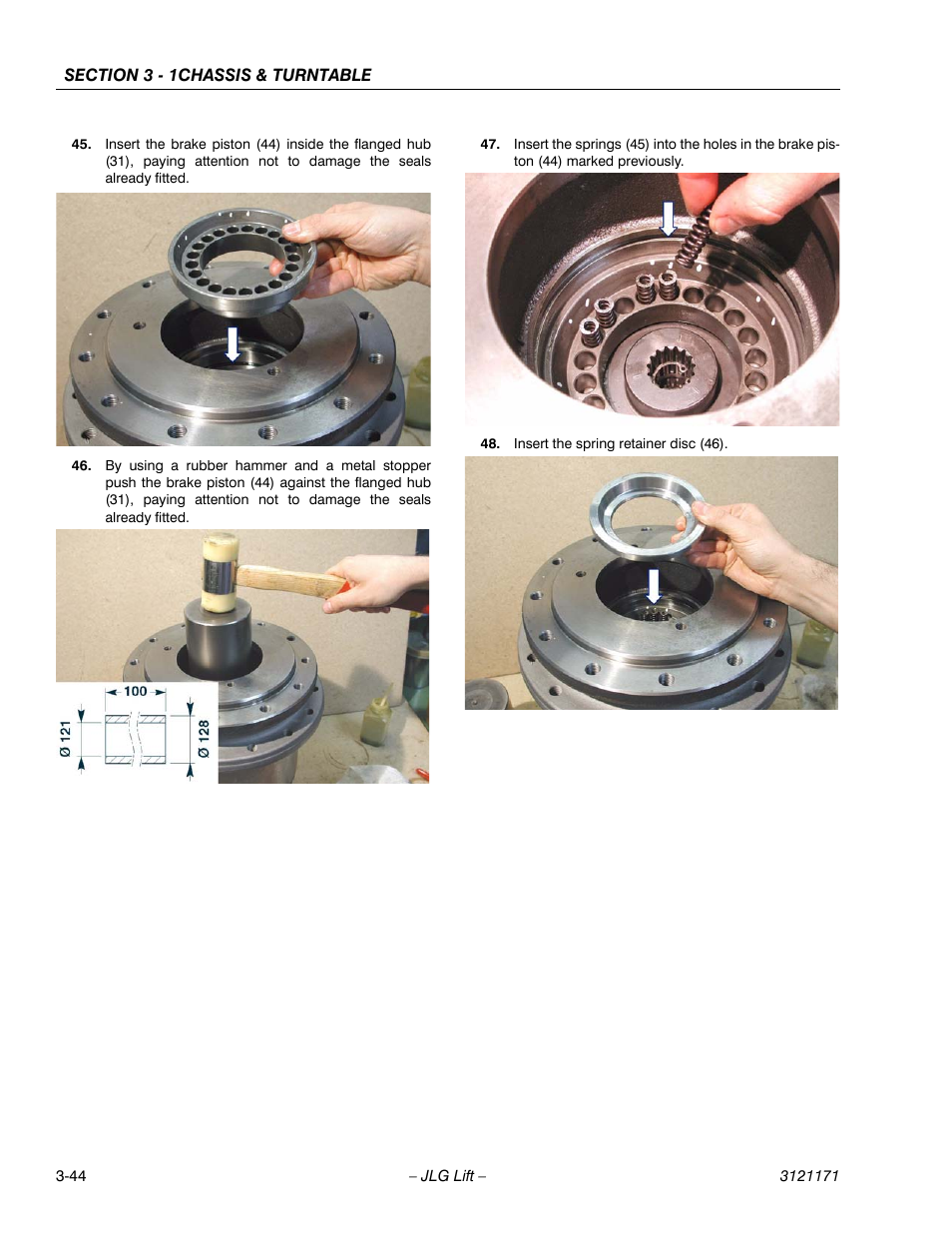 SECTION 3 - 1CHASSIS & TURNTABLE

45. Insert the brake piston (44) inside the flanged hub (31), paying attention not to damage the seals already fitted.

46. By using a rubber hammer and a metal stopper push the brake piston (44) against the flanged hub (31), paying attention not to damage the seals already fitted.

100

Ø 121

Ø 128

47. Insert the springs (45) into the holes in the brake piston (44) marked previously.

48. Insert the spring retainer disc (46).

3-44

– JLG Lift –

3121171