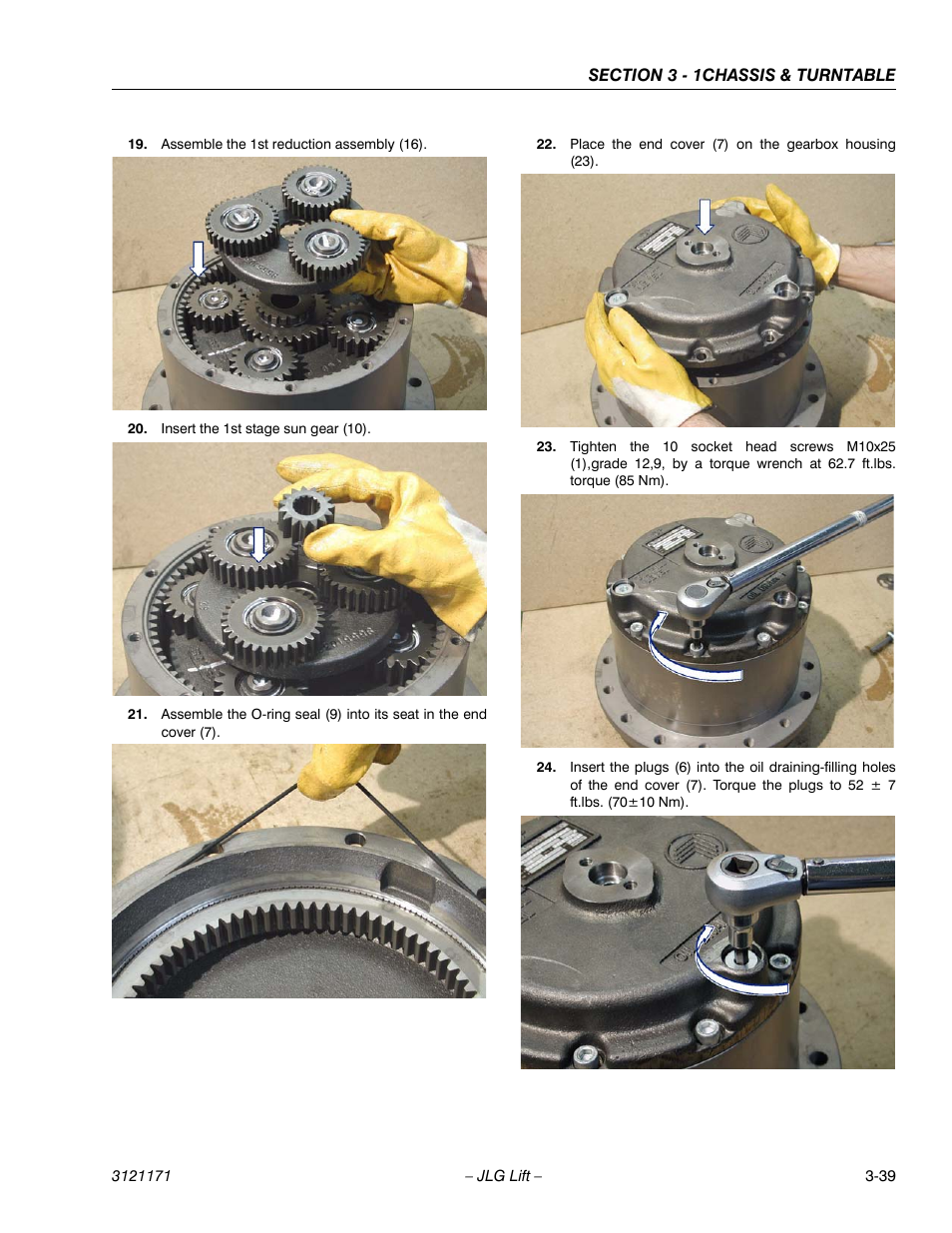 SECTION 3 - 1CHASSIS & TURNTABLE

19. Assemble the 1st reduction assembly (16).

20. Insert the 1st stage sun gear (10).

21. Assemble the O-ring seal (9) into its seat in the end cover (7).

22. Place the end cover (7) on the gearbox housing (23).

23. Tighten the 10 socket head screws M10x25 (1),grade 12,9, by a torque wrench at 62.7 ft.lbs. torque (85 Nm).

24. Insert the plugs (6) into the oil draining-filling holes of the end cover (7). Torque the plugs to 52 ± 7 ft.lbs. (70±10 Nm).

3121171 – JLG Lift – 3-39