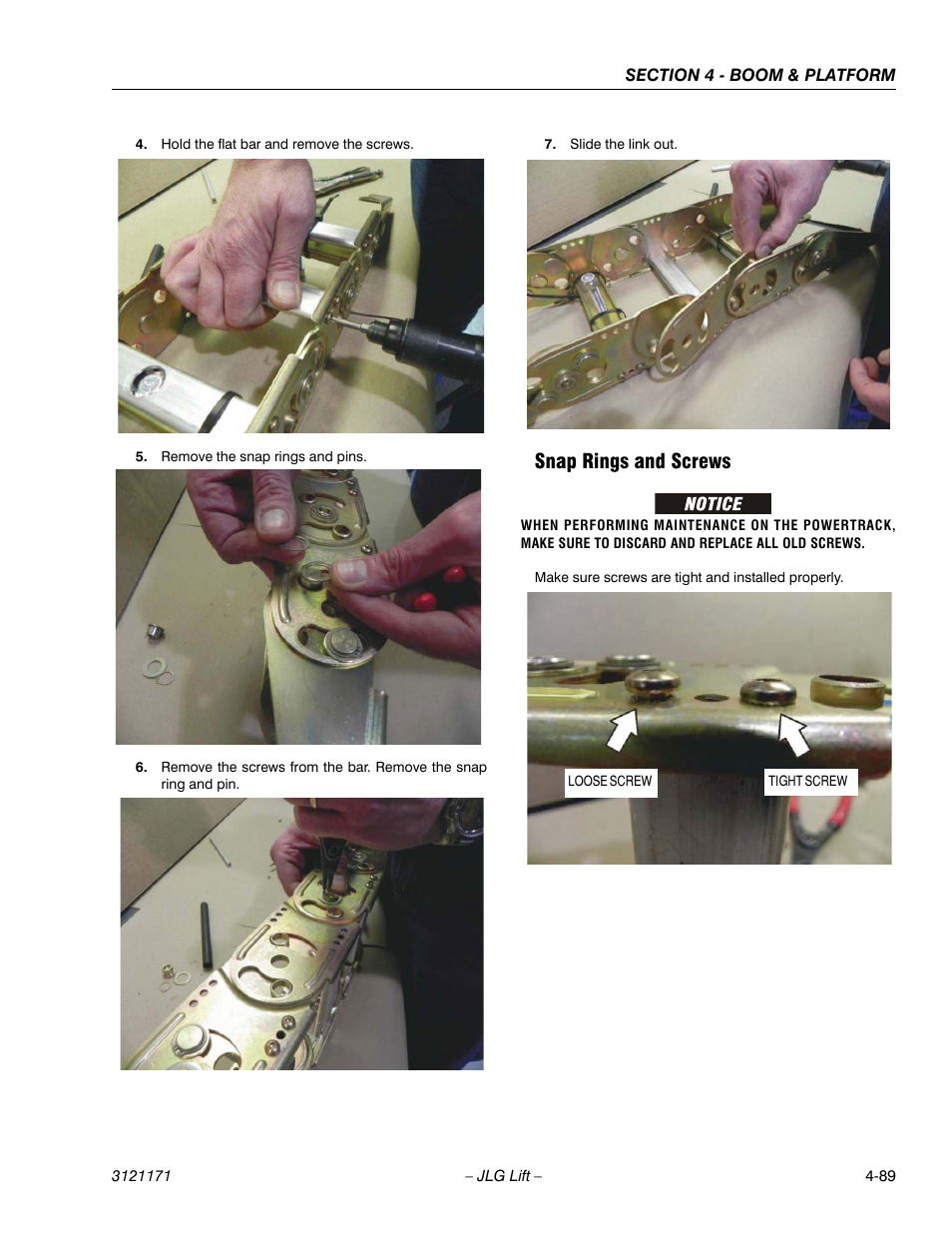 SECTION 4 - BOOM & PLATFORM

4. Hold the flat bar and remove the screws.

5. Remove the snap rings and pins.

6. Remove the screws from the bar. Remove the snap ring and pin.

7. Slide the link out.

Snap Rings and Screws

NOTICE

WHEN PERFORMING MAINTENANCE ON THE POWERTRACK, MAKE SURE TO DISCARD AND REPLACE ALL OLD SCREWS.

Make sure screws are tight and installed properly.

LOOSE SCREW

TIGHT SCREW

3121171

– JLG Lift –

4-89