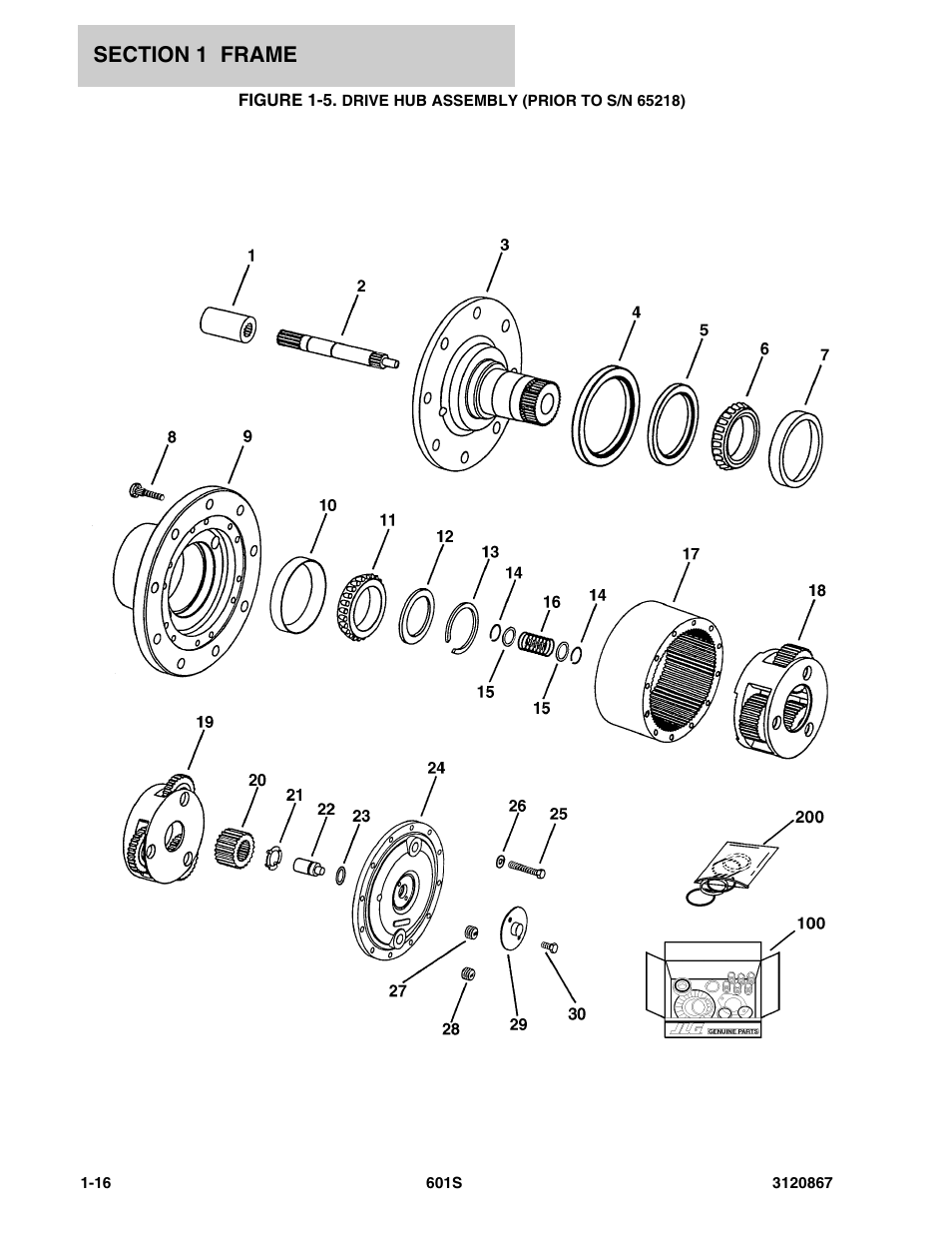 SECTION 1 FRAME

FIGURE 1-5. DRIVE HUB ASSEMBLY (PRIOR TO S/N 65218)

1
2
3
4
5
6
7
8
9
10
11
12
13
14
16
14
17
18
15
15
19
20
21
22
23
24
26
25
200
100
27
28
29
30
JLG GENUINE PARTS

1-16
601S
3120867