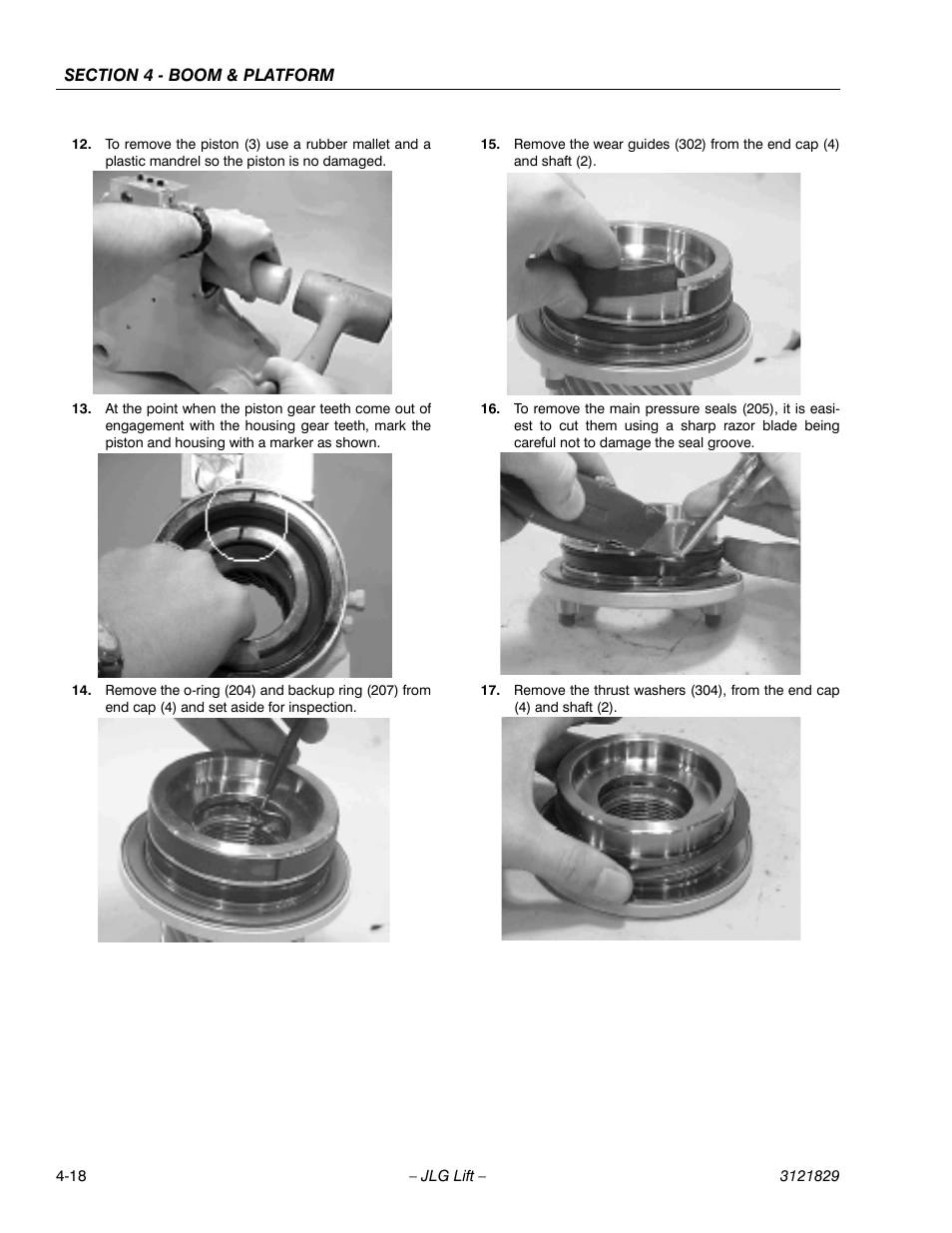 SECTION 4 - BOOM & PLATFORM

12. To remove the piston (3) use a rubber mallet and a plastic mandrel so the piston is no damaged.

13. At the point when the piston gear teeth come out of engagement with the housing gear teeth, mark the piston and housing with a marker as shown.

14. Remove the o-ring (204) and backup ring (207) from end cap (4) and set aside for inspection.

15. Remove the wear guides (302) from the end cap (4) and shaft (2).

16. To remove the main pressure seals (205), it is easiest to cut them using a sharp razor blade being careful not to damage the seal groove.

17. Remove the thrust washers (304), from the end cap (4) and shaft (2).

4-18 – JLG Lift – 3121829