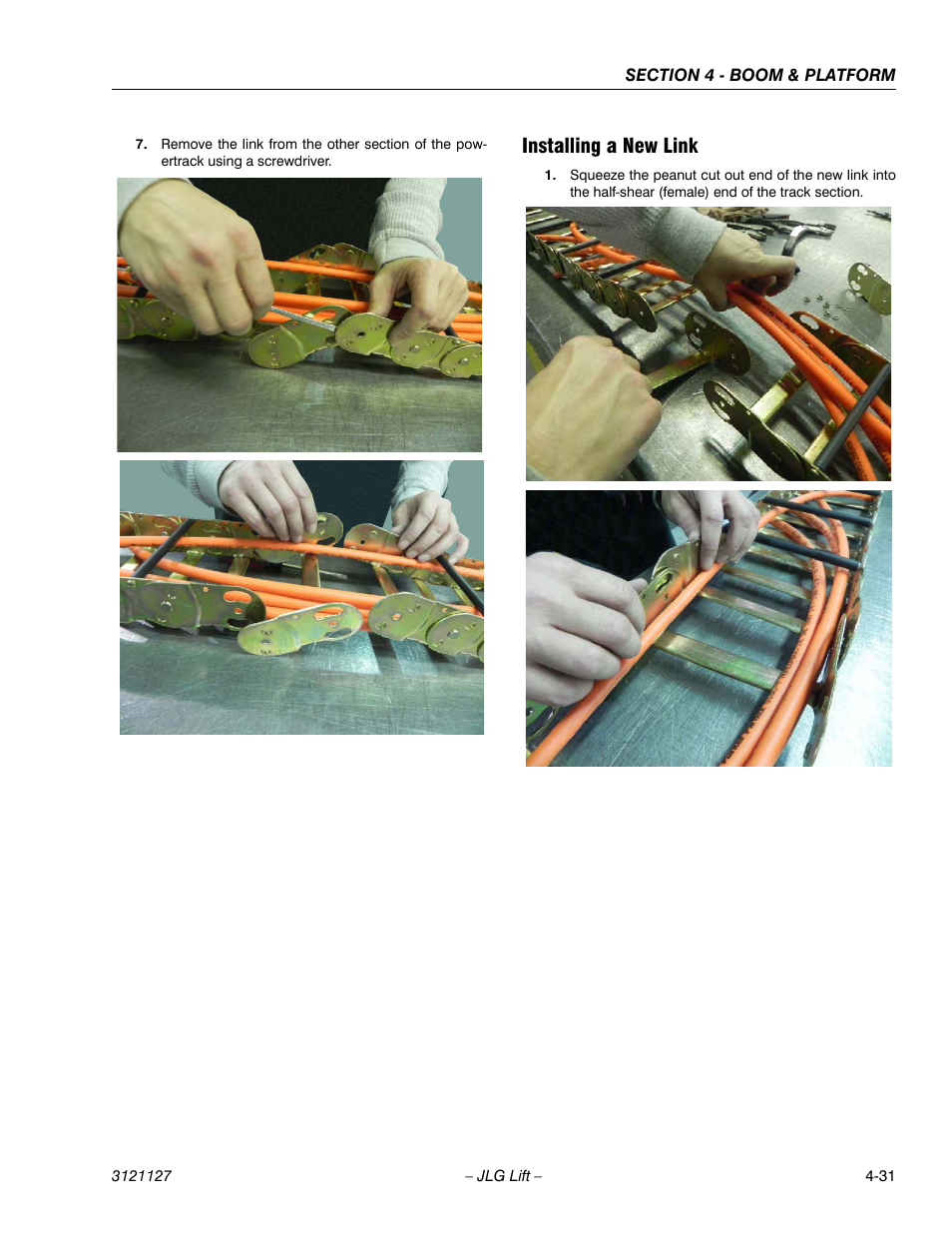 SECTION 4 - BOOM & PLATFORM

7. Remove the link from the other section of the powertrack using a screwdriver.

Installing a New Link

1. Squeeze the peanut cut out end of the new link into the half-shear (female) end of the track section.

3121127

– JLG Lift –

4-31