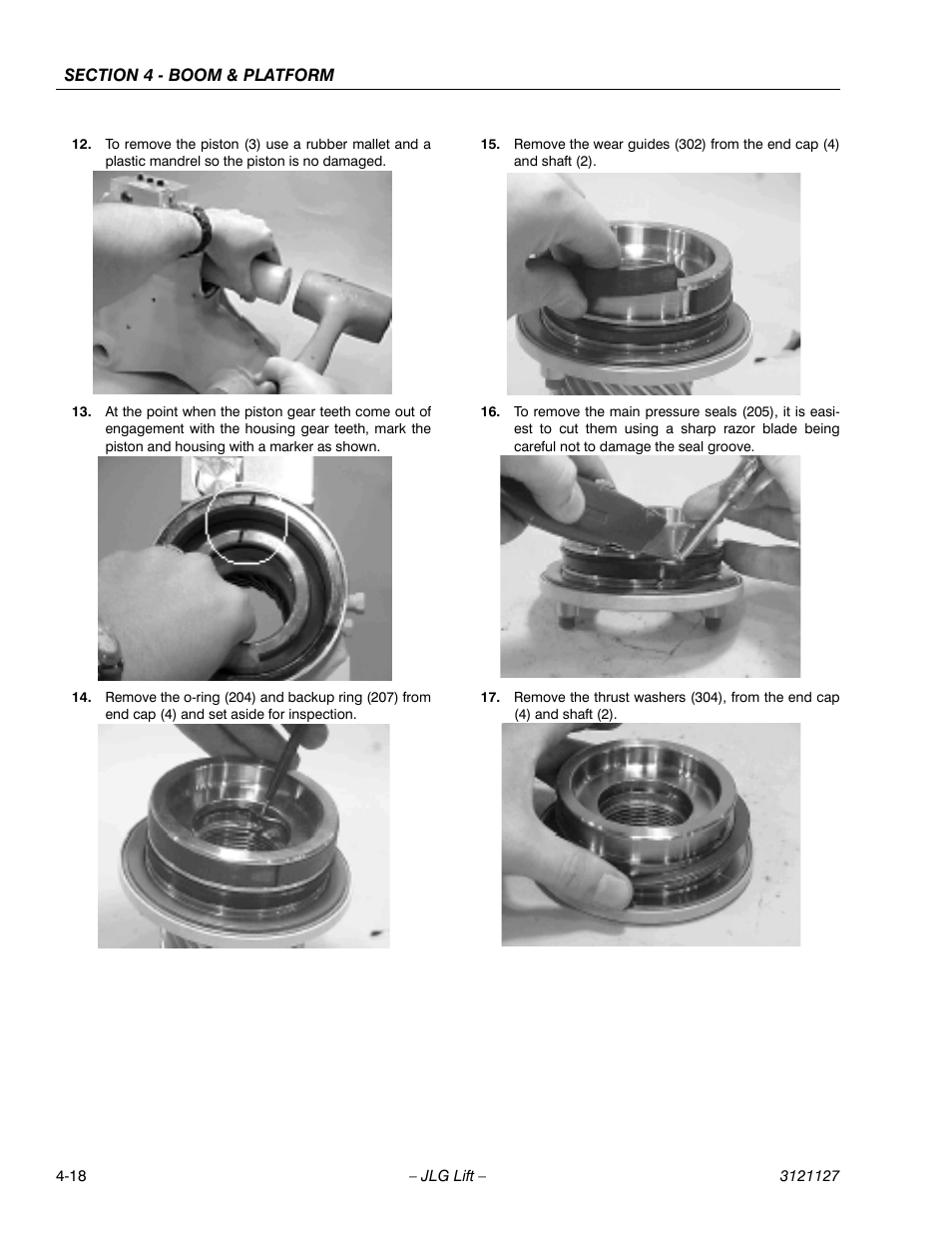 SECTION 4 - BOOM & PLATFORM

12. To remove the piston (3) use a rubber mallet and a plastic mandrel so the piston is no damaged.

13. At the point when the piston gear teeth come out of engagement with the housing gear teeth, mark the piston and housing with a marker as shown.

14. Remove the o-ring (204) and backup ring (207) from end cap (4) and set aside for inspection.

15. Remove the wear guides (302) from the end cap (4) and shaft (2).

16. To remove the main pressure seals (205), it is easiest to cut them using a sharp razor blade being careful not to damage the seal groove.

17. Remove the thrust washers (304), from the end cap (4) and shaft (2).

4-18 – JLG Lift – 3121127