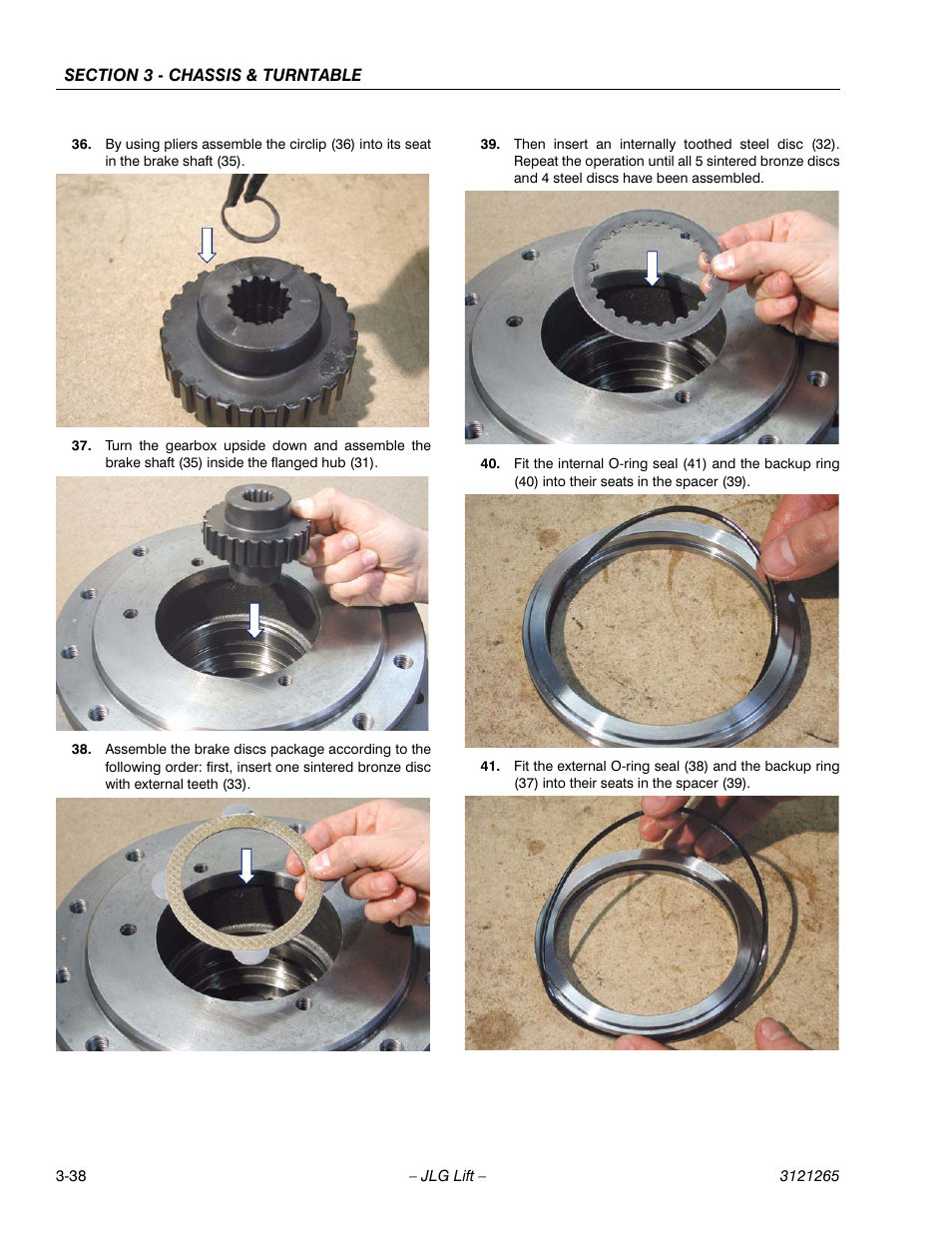 SECTION 3 - CHASSIS & TURNTABLE

36. By using pliers assemble the circlip (36) into its seat in the brake shaft (35).

37. Turn the gearbox upside down and assemble the brake shaft (35) inside the flanged hub (31).

38. Assemble the brake discs package according to the following order: first, insert one sintered bronze disc with external teeth (33).

39. Then insert an internally toothed steel disc (32). Repeat the operation until all 5 sintered bronze discs and 4 steel discs have been assembled.

40. Fit the internal O-ring seal (41) and the backup ring (40) into their seats in the spacer (39).

41. Fit the external O-ring seal (38) and the backup ring (37) into their seats in the spacer (39).

3-38 – JLG Lift – 3121265