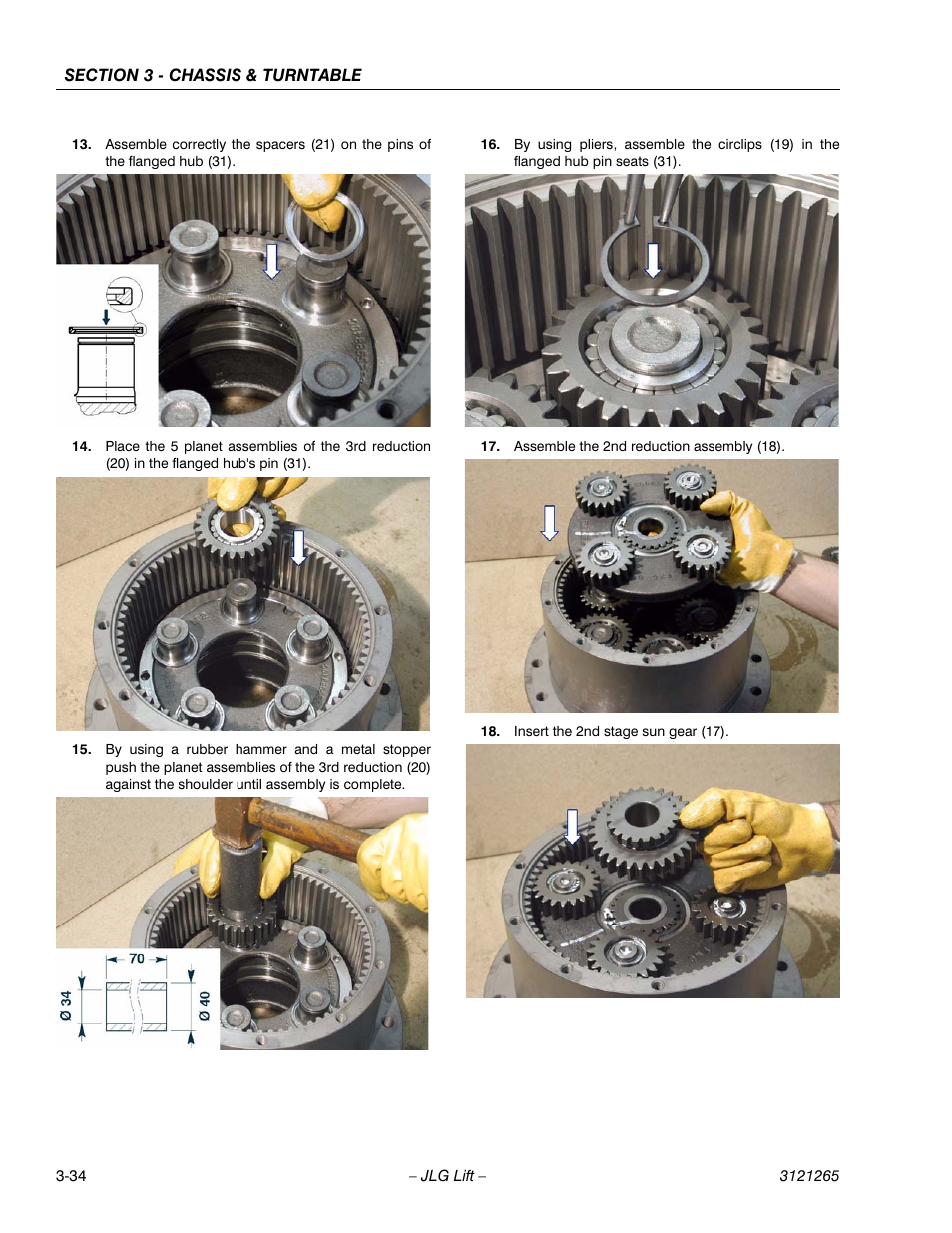 SECTION 3 - CHASSIS & TURNTABLE

13. Assemble correctly the spacers (21) on the pins of the flanged hub (31).

14. Place the 5 planet assemblies of the 3rd reduction (20) in the flanged hub's pin (31).

15. By using a rubber hammer and a metal stopper push the planet assemblies of the 3rd reduction (20) against the shoulder until assembly is complete.

70

Ø 34

Ø 40

16. By using pliers, assemble the circlips (19) in the flanged hub pin seats (31).

17. Assemble the 2nd reduction assembly (18).

18. Insert the 2nd stage sun gear (17).

3-34

– JLG Lift –

3121265