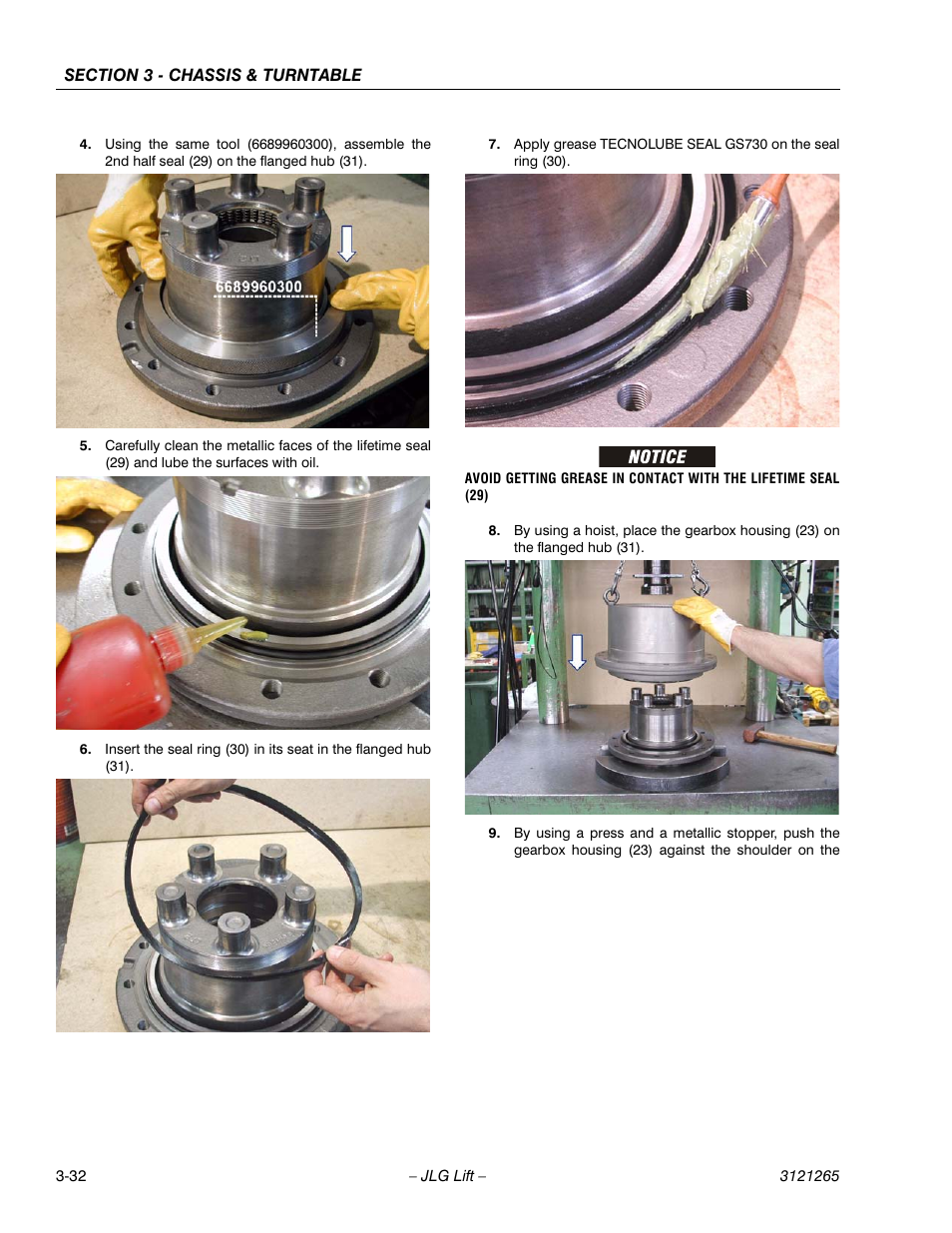 SECTION 3 - CHASSIS & TURNTABLE

4. Using the same tool (6689960300), assemble the 2nd half seal (29) on the flanged hub (31).

6689960300

5. Carefully clean the metallic faces of the lifetime seal (29) and lube the surfaces with oil.

6. Insert the seal ring (30) in its seat in the flanged hub (31).

7. Apply grease TECNOLUBE SEAL GS730 on the seal ring (30).

NOTICE

AVOID GETTING GREASE IN CONTACT WITH THE LIFETIME SEAL (29)

8. By using a hoist, place the gearbox housing (23) on the flanged hub (31).

9. By using a press and a metallic stopper, push the gearbox housing (23) against the shoulder on the

3-32 – JLG Lift – 3121265