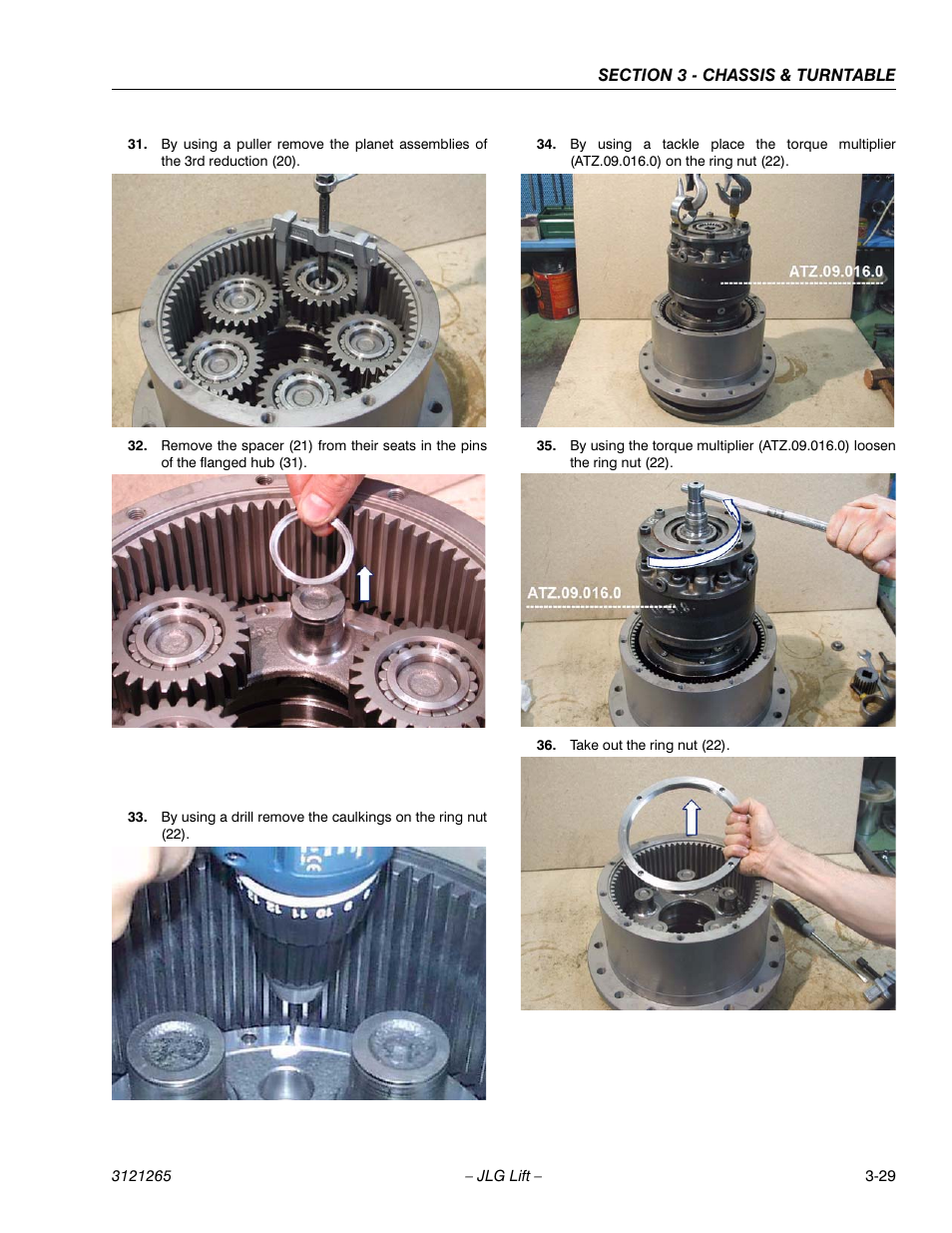 SECTION 3 - CHASSIS & TURNTABLE

31. By using a puller remove the planet assemblies of the 3rd reduction (20).

32. Remove the spacer (21) from their seats in the pins of the flanged hub (31).

33. By using a drill remove the caulkings on the ring nut (22).

34. By using a tackle place the torque multiplier (ATZ.09.016.0) on the ring nut (22).

ATZ.09.016.0

35. By using the torque multiplier (ATZ.09.016.0) loosen the ring nut (22).

ATZ.09.016.0

36. Take out the ring nut (22).

3121265 – JLG Lift – 3-29