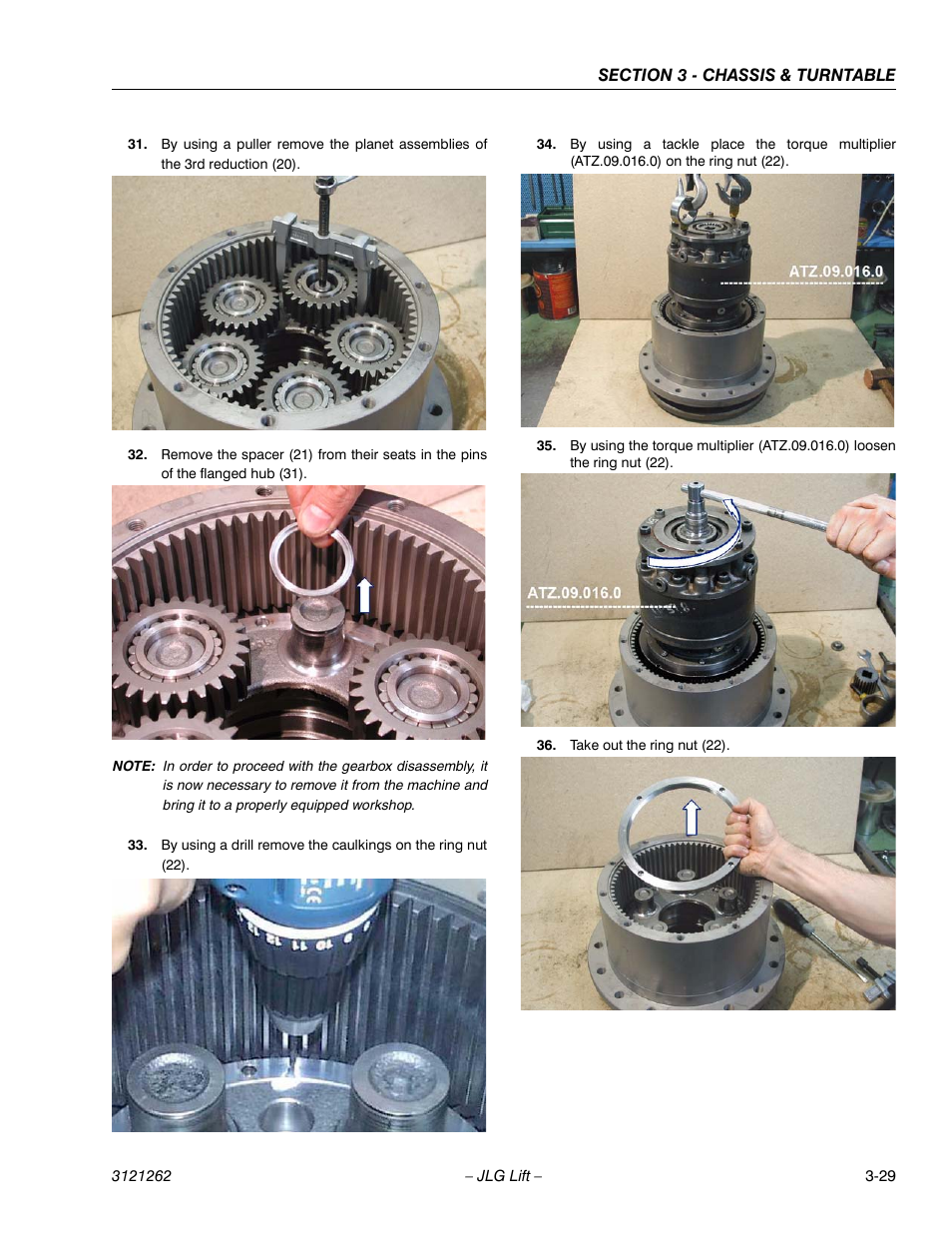 SECTION 3 - CHASSIS & TURNTABLE

31. By using a puller remove the planet assemblies of the 3rd reduction (20).

32. Remove the spacer (21) from their seats in the pins of the flanged hub (31).

NOTE: In order to proceed with the gearbox disassembly, it is now necessary to remove it from the machine and bring it to a properly equipped workshop.

33. By using a drill remove the caulkings on the ring nut (22).

34. By using a tackle place the torque multiplier (ATZ.09.016.0) on the ring nut (22).

ATZ.09.016.0

35. By using the torque multiplier (ATZ.09.016.0) loosen the ring nut (22).

ATZ.09.016.0

36. Take out the ring nut (22).

3121262 – JLG Lift – 3-29