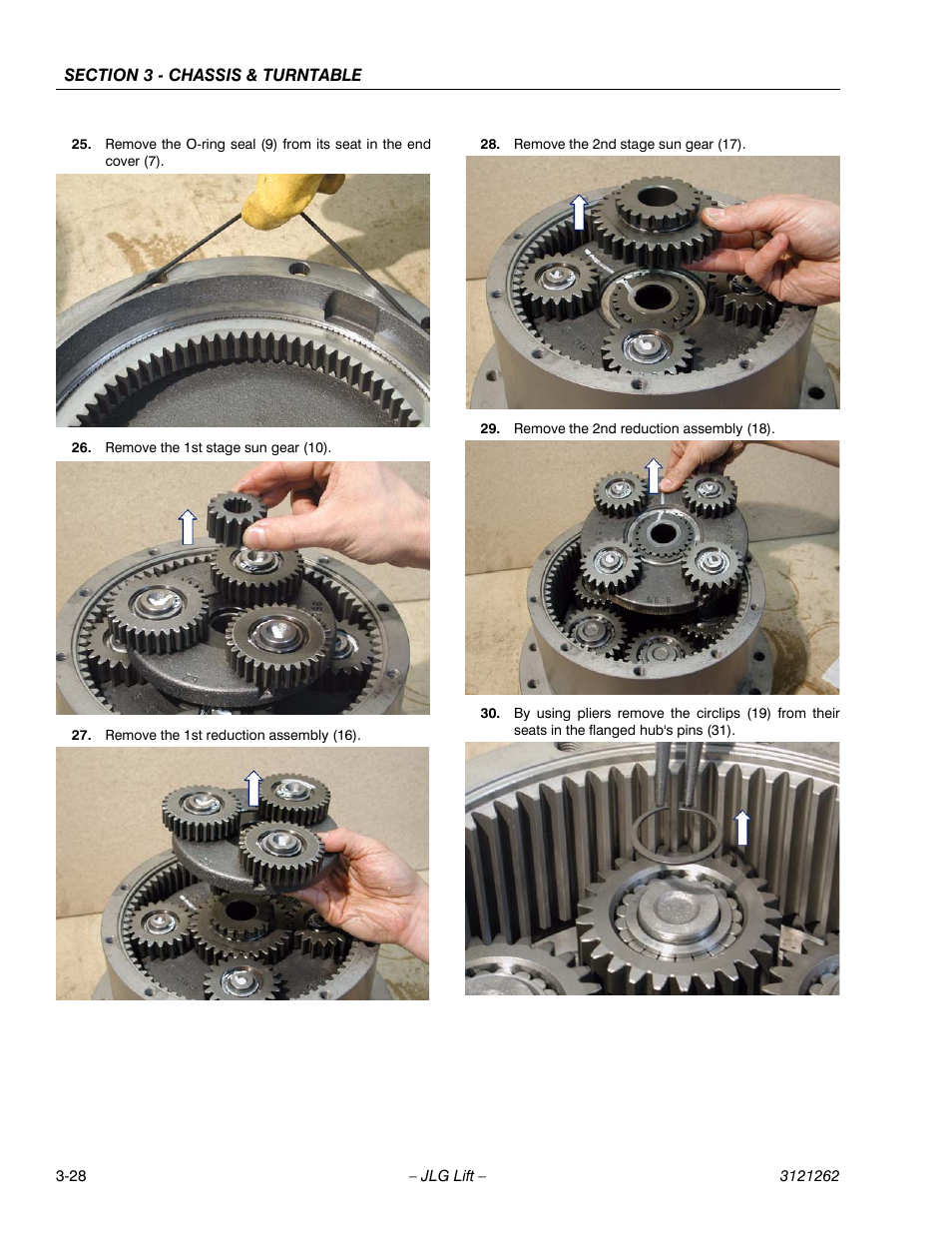 SECTION 3 - CHASSIS & TURNTABLE

25. Remove the O-ring seal (9) from its seat in the end cover (7).

26. Remove the 1st stage sun gear (10).

27. Remove the 1st reduction assembly (16).

28. Remove the 2nd stage sun gear (17).

29. Remove the 2nd reduction assembly (18).

30. By using pliers remove the circlips (19) from their seats in the flanged hub's pins (31).

3-28 – JLG Lift – 3121262