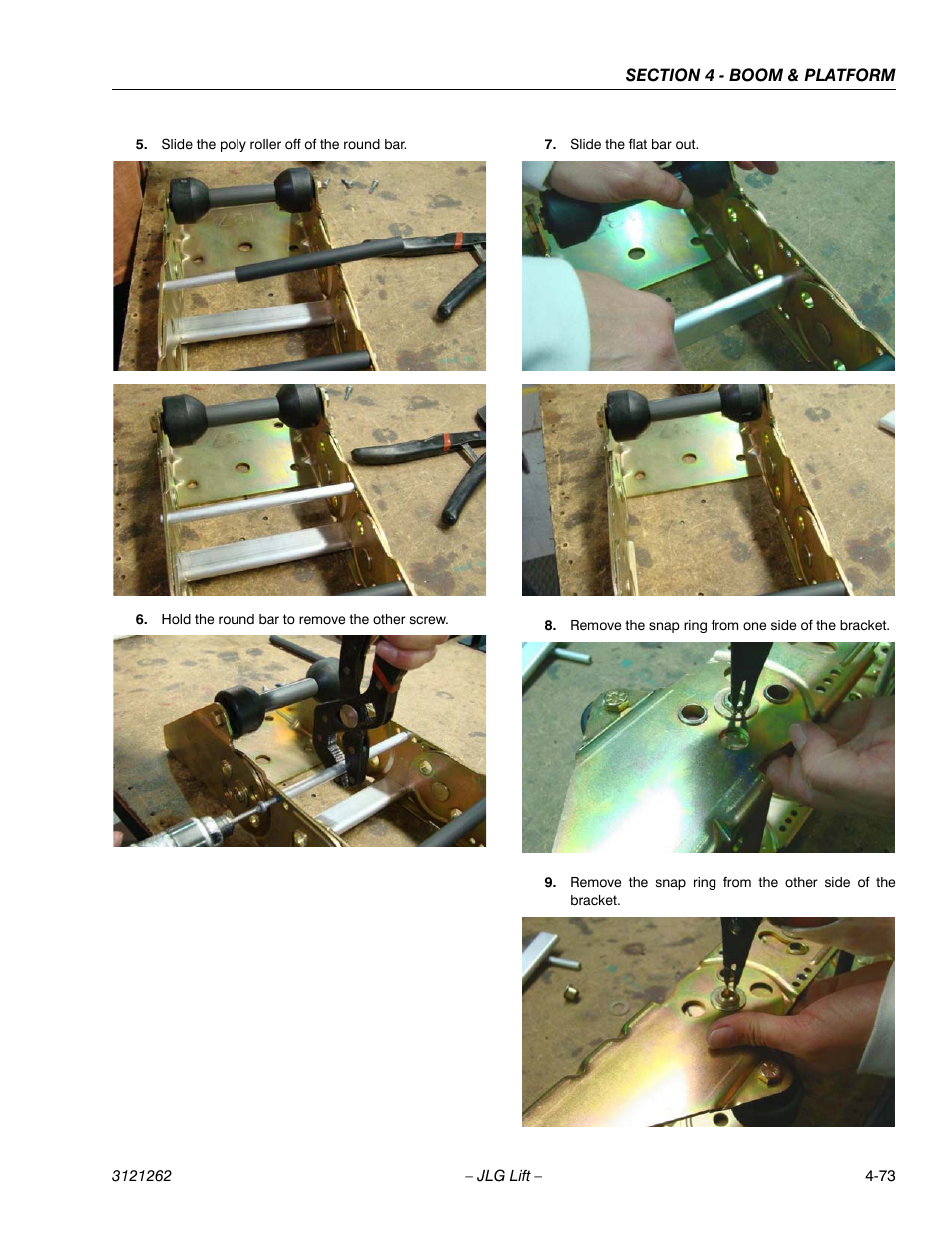 SECTION 4 - BOOM & PLATFORM

5. Slide the poly roller off of the round bar.

6. Hold the round bar to remove the other screw.

7. Slide the flat bar out.

8. Remove the snap ring from one side of the bracket.

9. Remove the snap ring from the other side of the bracket.

3121262 – JLG Lift – 4-73