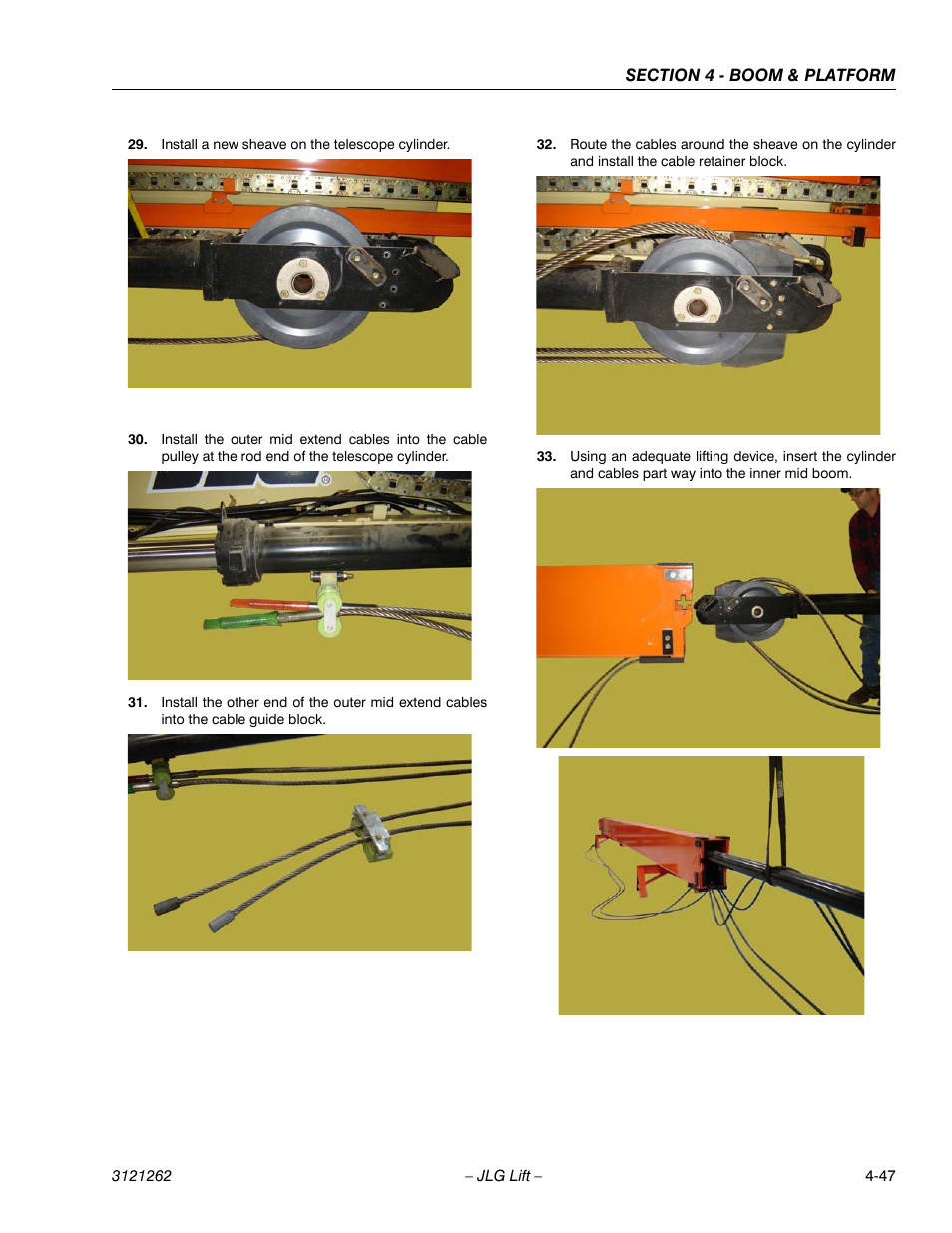 SECTION 4 - BOOM & PLATFORM

29. Install a new sheave on the telescope cylinder.

30. Install the outer mid extend cables into the cable pulley at the rod end of the telescope cylinder.

31. Install the other end of the outer mid extend cables into the cable guide block.

32. Route the cables around the sheave on the cylinder and install the cable retainer block.

33. Using an adequate lifting device, insert the cylinder and cables part way into the inner mid boom.

3121262 – JLG Lift – 4-47