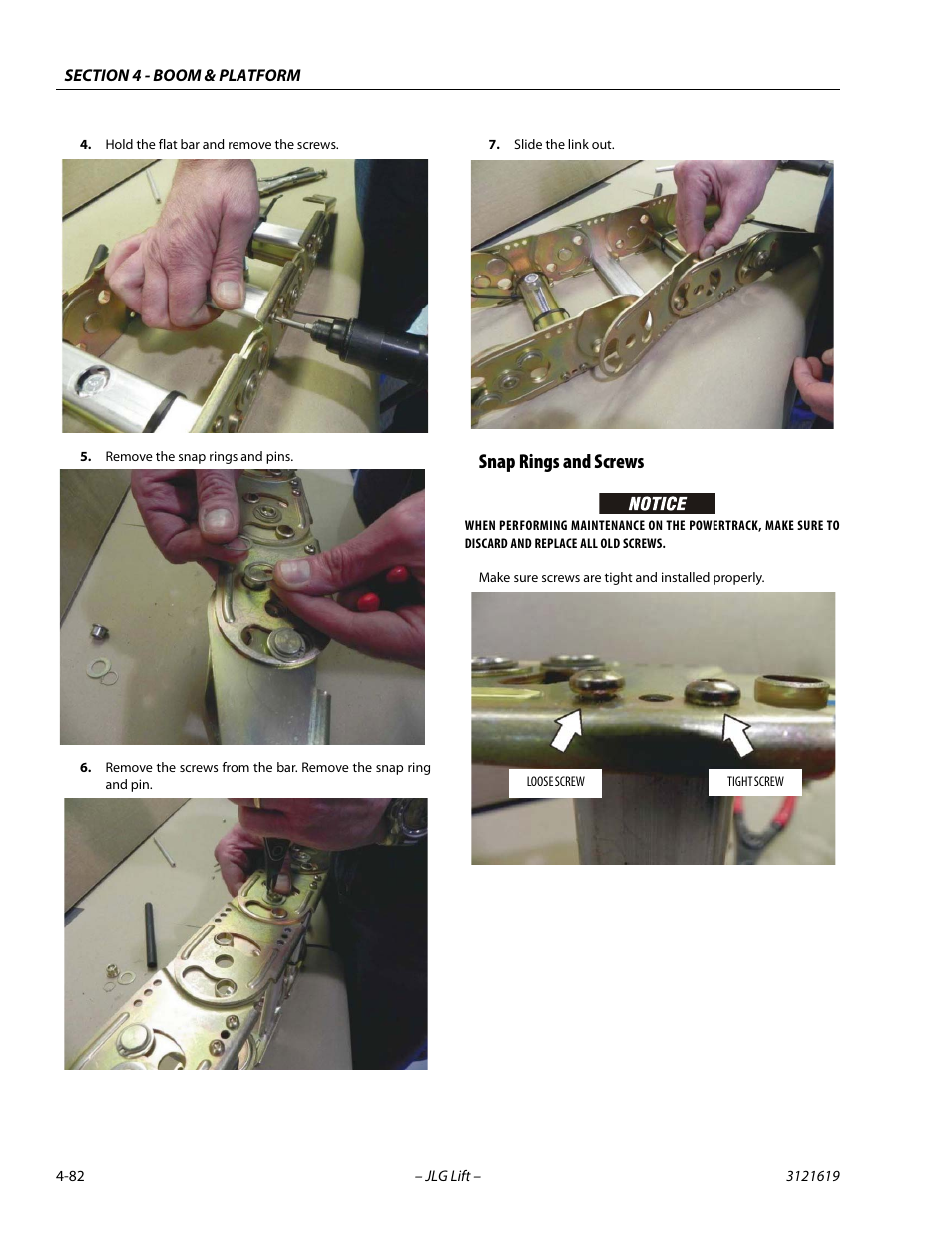 SECTION 4 - BOOM & PLATFORM

4. Hold the flat bar and remove the screws.

5. Remove the snap rings and pins.

6. Remove the screws from the bar. Remove the snap ring and pin.

7. Slide the link out.

Snap Rings and Screws

NOTICE

WHEN PERFORMING MAINTENANCE ON THE POWERTRACK, MAKE SURE TO DISCARD AND REPLACE ALL OLD SCREWS.

Make sure screws are tight and installed properly.

LOOSE SCREW

TIGHT SCREW

4-82 – JLG Lift – 3121619