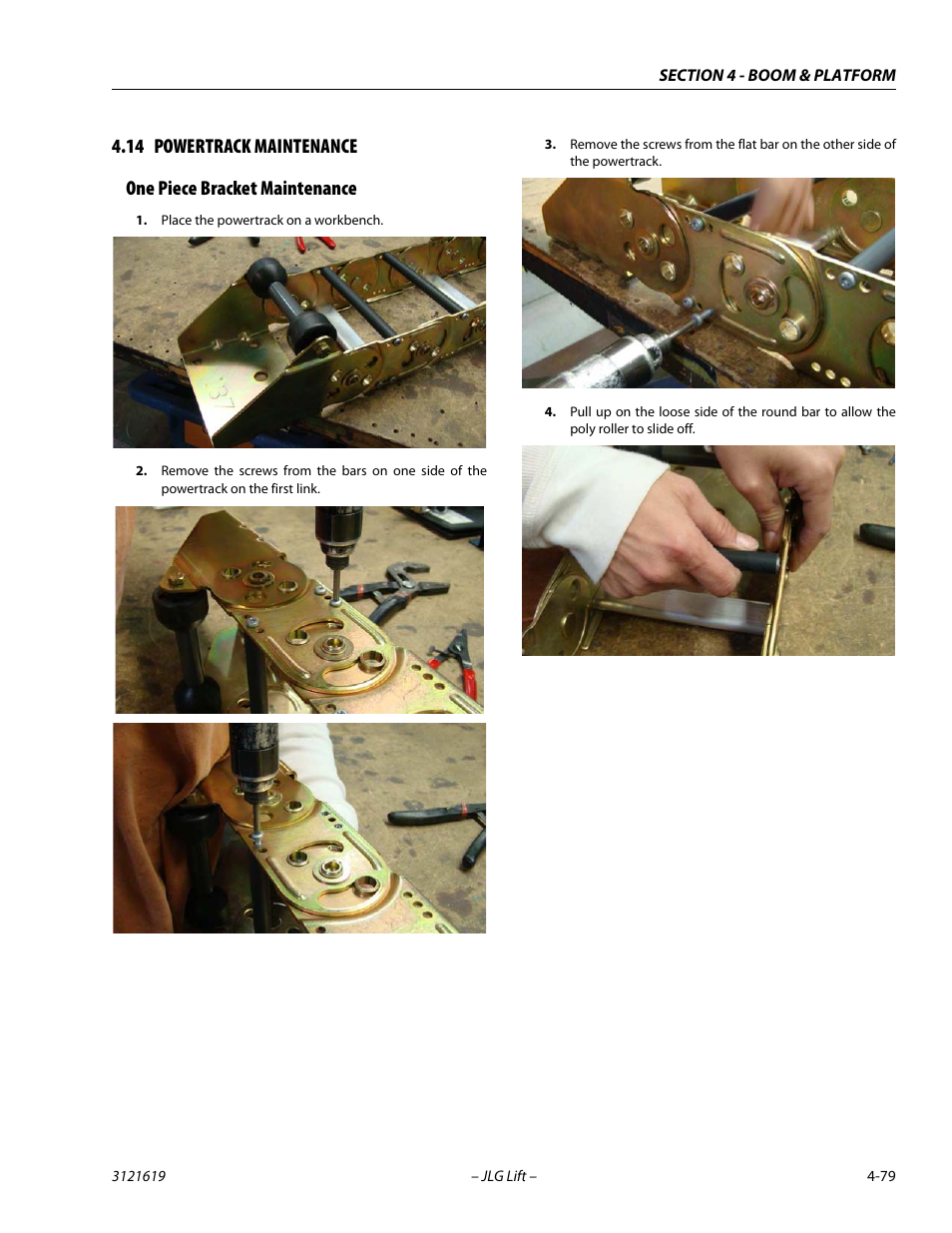 SECTION 4 - BOOM & PLATFORM

4.14 POWERTRACK MAINTENANCE

One Piece Bracket Maintenance

1. Place the powertrack on a workbench.

2. Remove the screws from the bars on one side of the powertrack on the first link.

3. Remove the screws from the flat bar on the other side of the powertrack.

4. Pull up on the loose side of the round bar to allow the poly roller to slide off.

3121619 – JLG Lift – 4-79