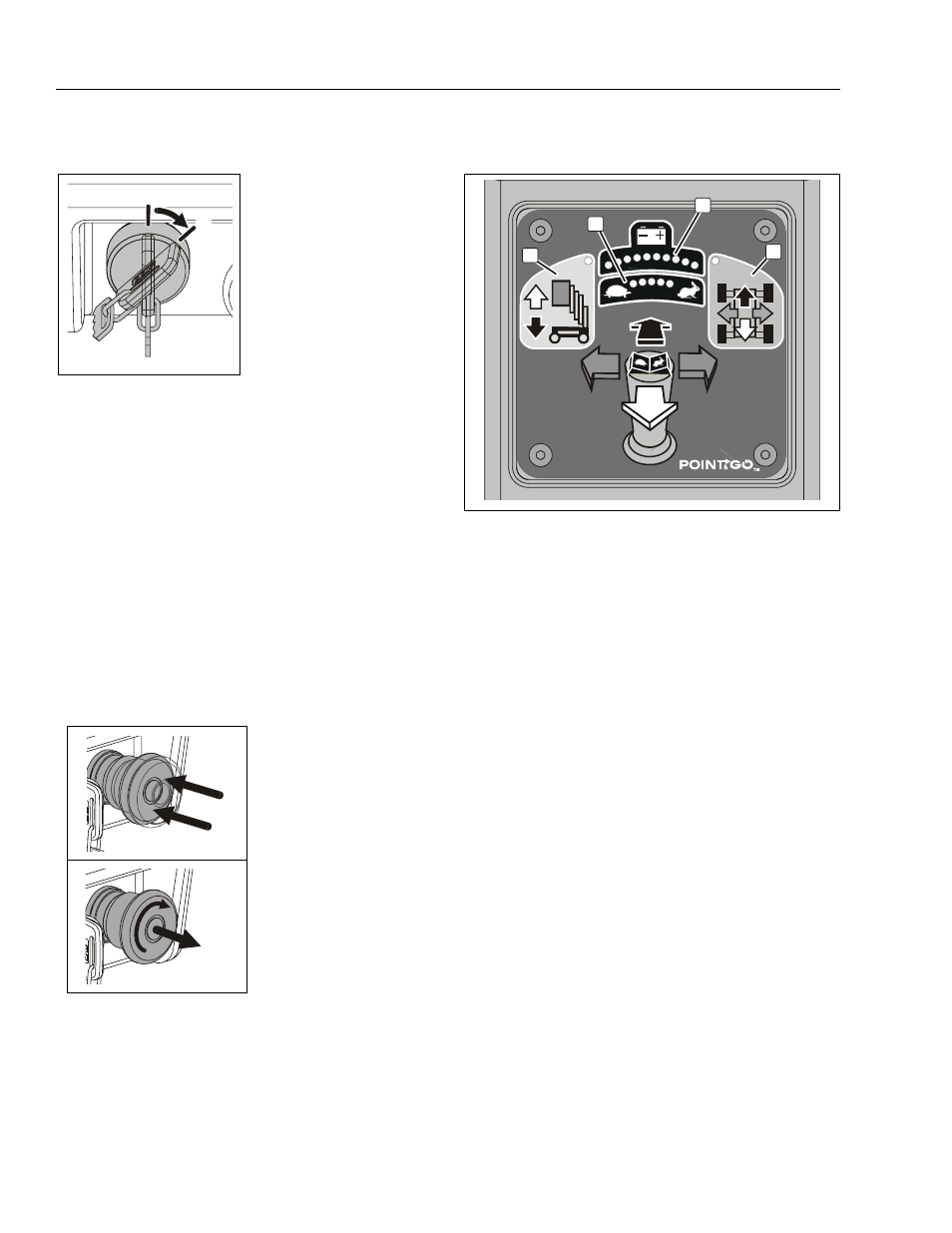 POINT&GO™