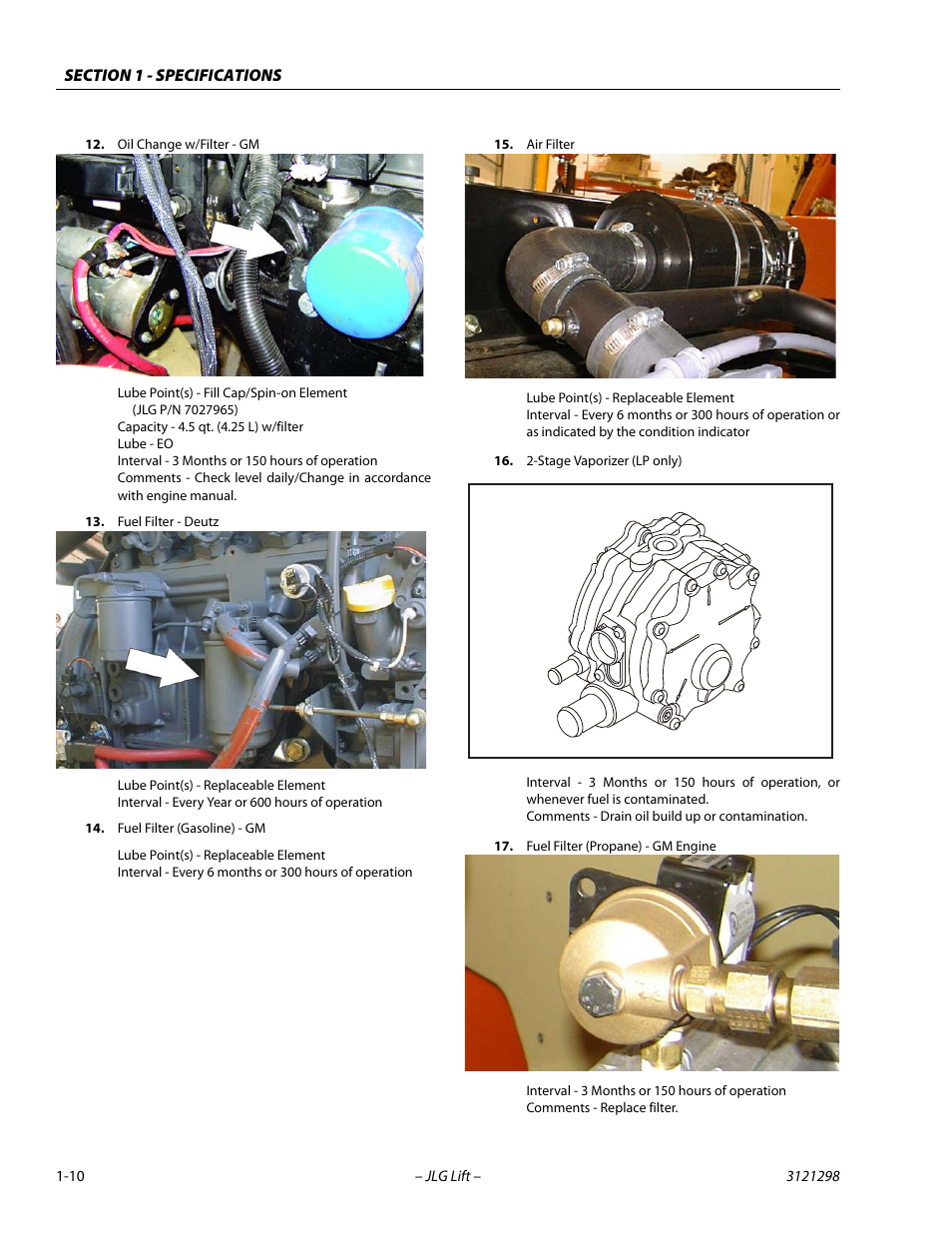 SECTION 1 - SPECIFICATIONS

12. Oil Change w/Filter - GM

Lube Point(s) - Fill Cap/Spin-on Element
(JLG P/N 7027965)
Capacity - 4.5 qt. (4.25 L) w/filter
Lube - EO
Interval - 3 Months or 150 hours of operation
Comments - Check level daily/Change in accordance with engine manual.

13. Fuel Filter - Deutz

Lube Point(s) - Replaceable Element
Interval - Every Year or 600 hours of operation

14. Fuel Filter (Gasoline) - GM

Lube Point(s) - Replaceable Element
Interval - Every 6 months or 300 hours of operation

15. Air Filter

Lube Point(s) - Replaceable Element
Interval - Every 6 months or 300 hours of operation or as indicated by the condition indicator

16. 2-Stage Vaporizer (LP only)

Interval - 3 Months or 150 hours of operation, or whenever fuel is contaminated.
Comments - Drain oil build up or contamination.

17. Fuel Filter (Propane) - GM Engine

Interval - 3 Months or 150 hours of operation
Comments - Replace filter.

1-10 – JLG Lift – 3121298