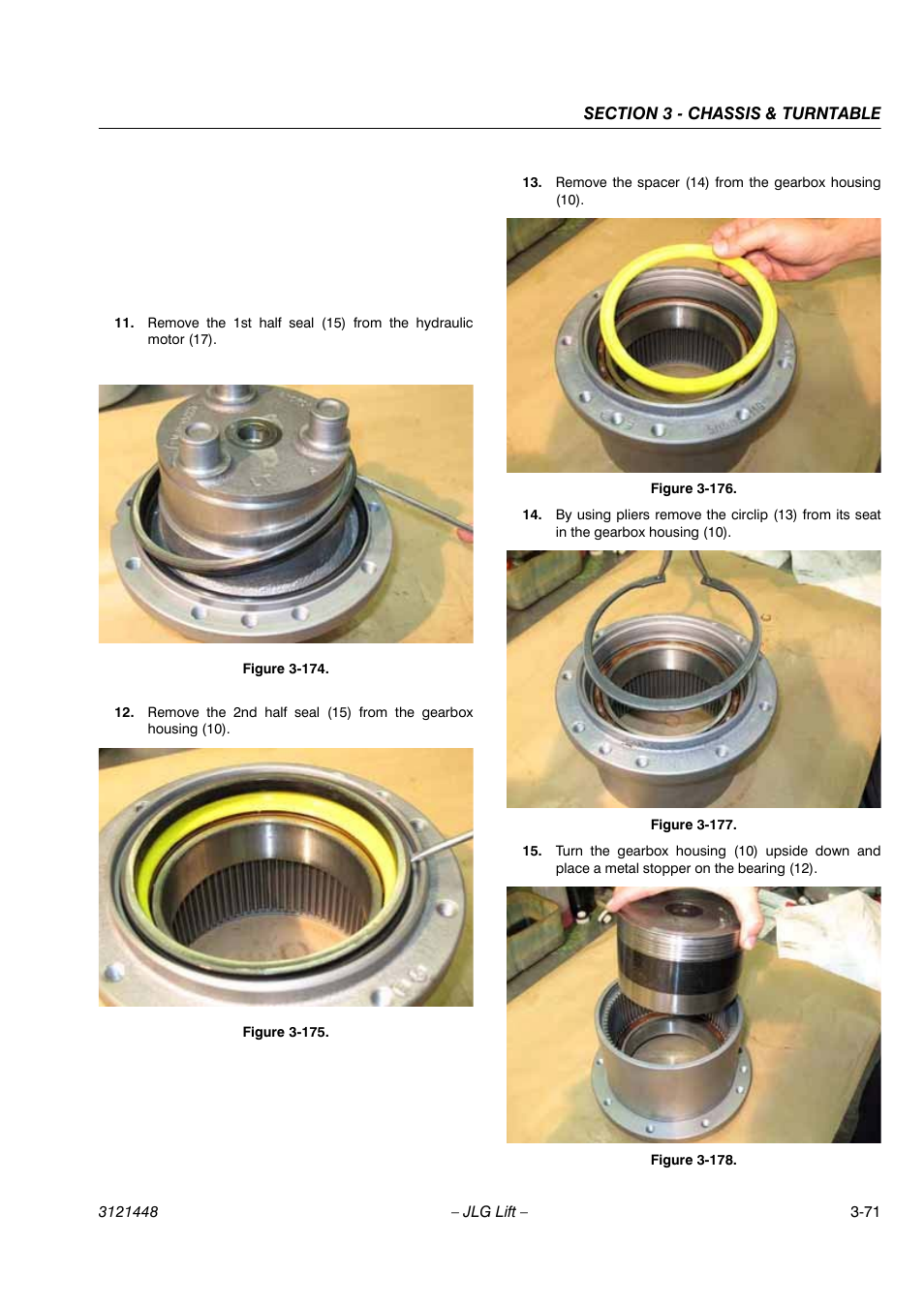 SECTION 3 - CHASSIS & TURNTABLE

11. Remove the 1st half seal (15) from the hydraulic motor (17).

Figure 3-174.

12. Remove the 2nd half seal (15) from the gearbox housing (10).

Figure 3-175.

13. Remove the spacer (14) from the gearbox housing (10).

Figure 3-176.

14. By using pliers remove the circlip (13) from its seat in the gearbox housing (10).

Figure 3-177.

15. Turn the gearbox housing (10) upside down and place a metal stopper on the bearing (12).

Figure 3-178.

3121448 – JLG Lift – 3-71