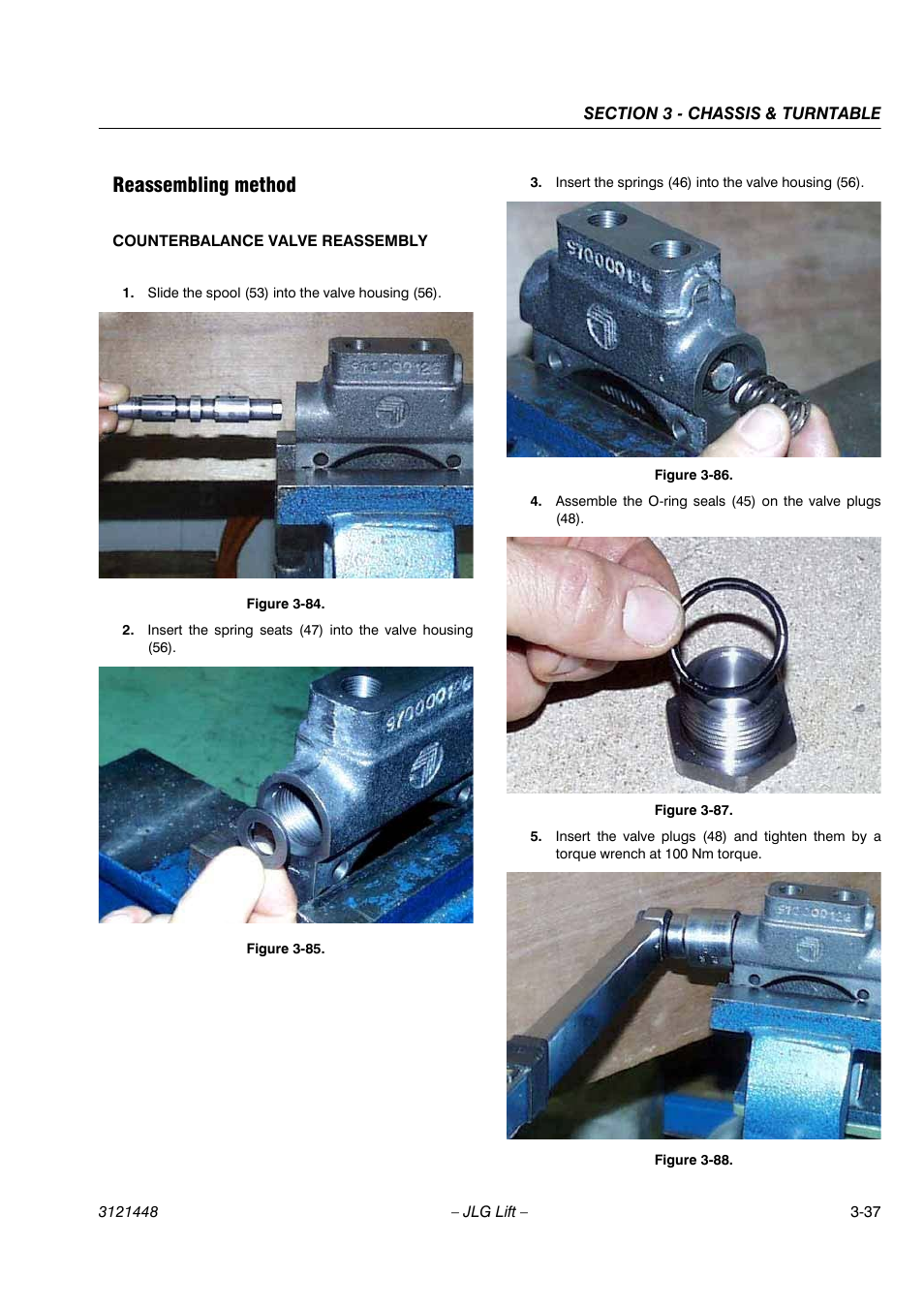 SECTION 3 - CHASSIS & TURNTABLE

Reassembling method

COUNTERBALANCE VALVE REASSEMBLY

1. Slide the spool (53) into the valve housing (56).

Figure 3-84.

2. Insert the spring seats (47) into the valve housing (56).

Figure 3-85.

3. Insert the springs (46) into the valve housing (56).

Figure 3-86.

4. Assemble the O-ring seals (45) on the valve plugs (48).

Figure 3-87.

5. Insert the valve plugs (48) and tighten them by a torque wrench at 100 Nm torque.

Figure 3-88.

3121448 – JLG Lift – 3-37