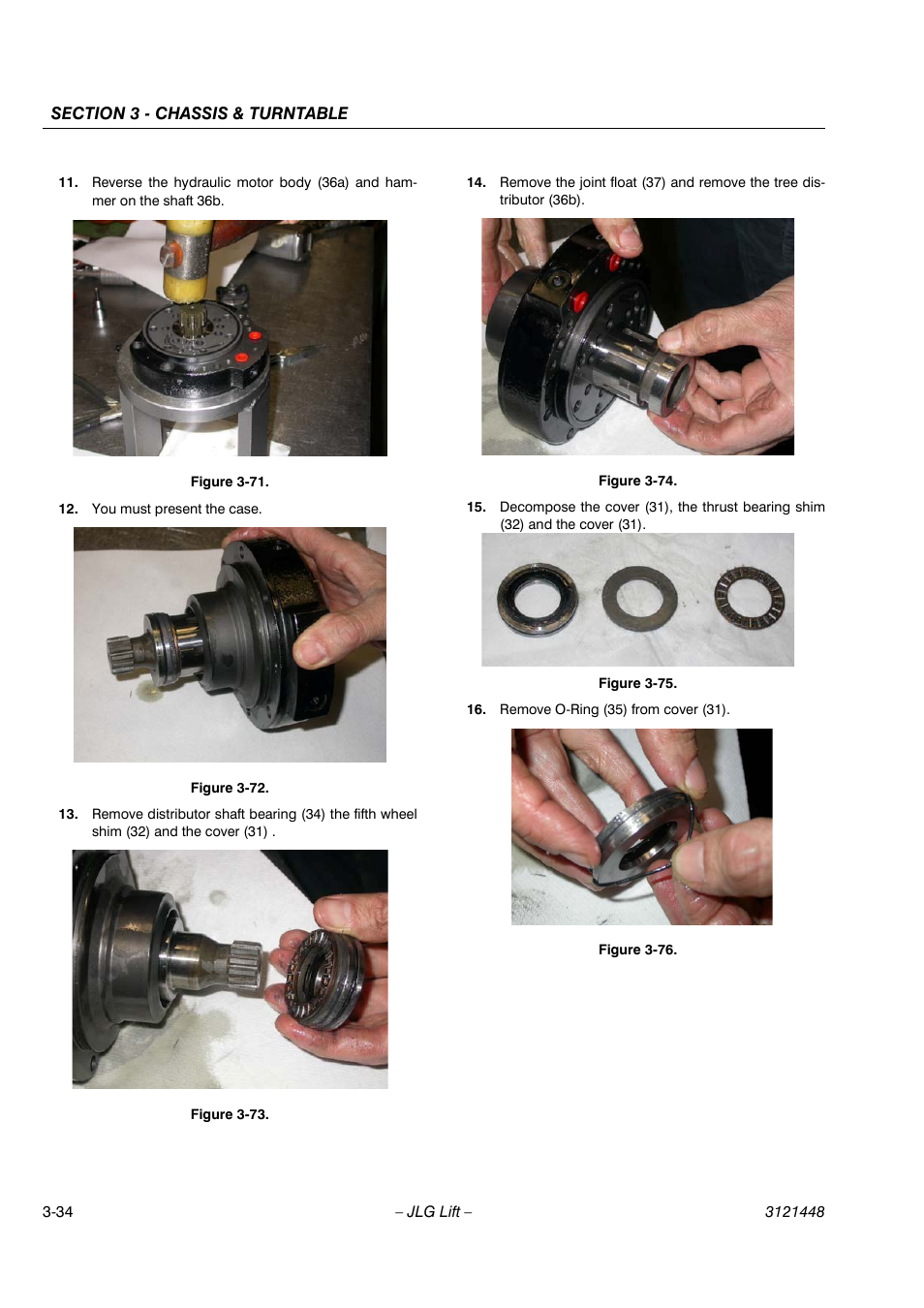 SECTION 3 - CHASSIS & TURNTABLE

11. Reverse the hydraulic motor body (36a) and hammer on the shaft 36b.

Figure 3-71.

12. You must present the case.

Figure 3-72.

13. Remove distributor shaft bearing (34) the fifth wheel shim (32) and the cover (31) .

Figure 3-73.

14. Remove the joint float (37) and remove the tree distributor (36b).

Figure 3-74.

15. Decompose the cover (31), the thrust bearing shim (32) and the cover (31).

Figure 3-75.

16. Remove O-Ring (35) from cover (31).

Figure 3-76.

3-34 – JLG Lift – 3121448