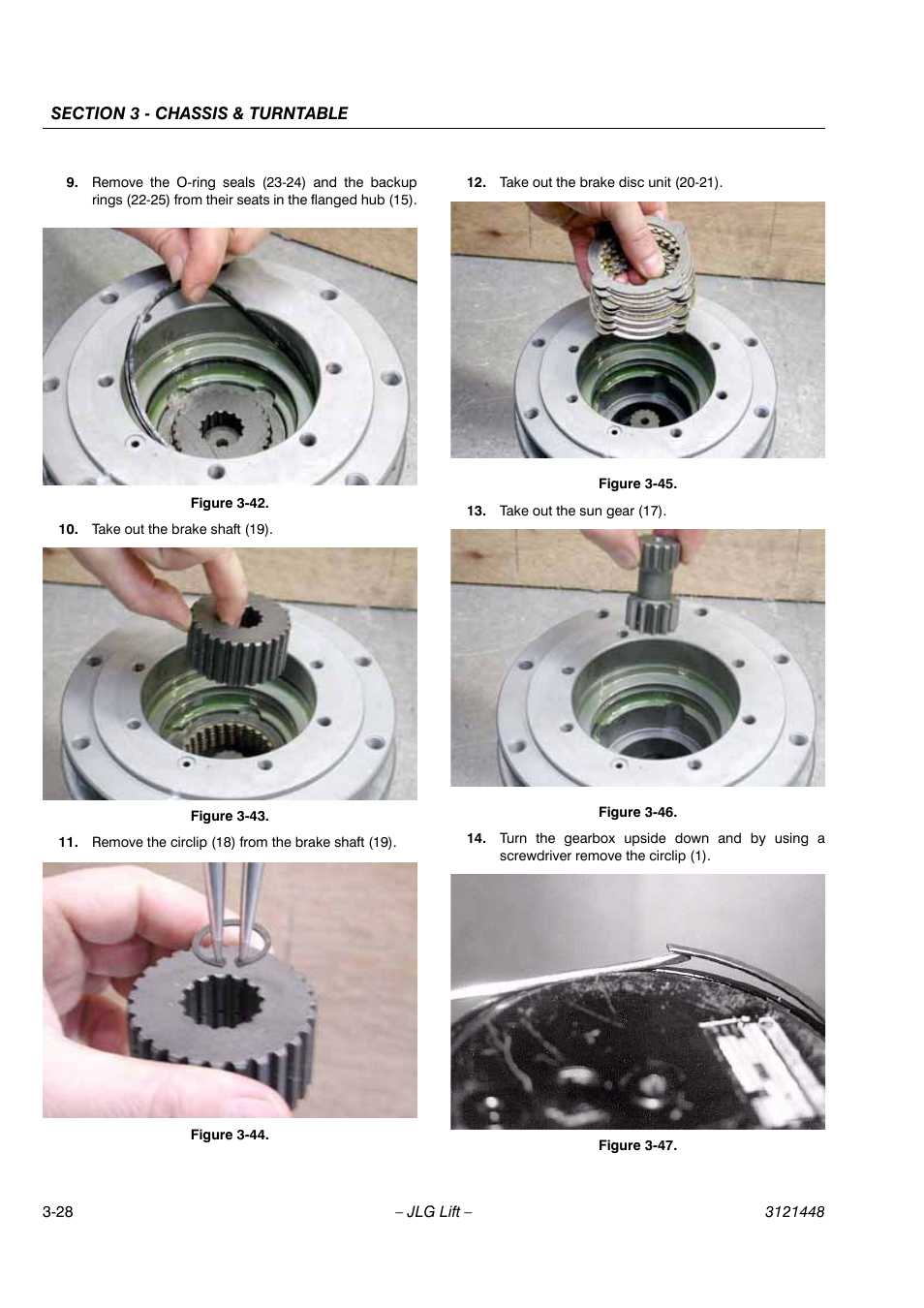 SECTION 3 - CHASSIS & TURNTABLE

9. Remove the O-ring seals (23-24) and the backup rings (22-25) from their seats in the flanged hub (15).

Figure 3-42.

10. Take out the brake shaft (19).

Figure 3-43.

11. Remove the circlip (18) from the brake shaft (19).

Figure 3-44.

12. Take out the brake disc unit (20-21).

Figure 3-45.

13. Take out the sun gear (17).

Figure 3-46.

14. Turn the gearbox upside down and by using a screwdriver remove the circlip (1).

Figure 3-47.

3-28 – JLG Lift – 3121448