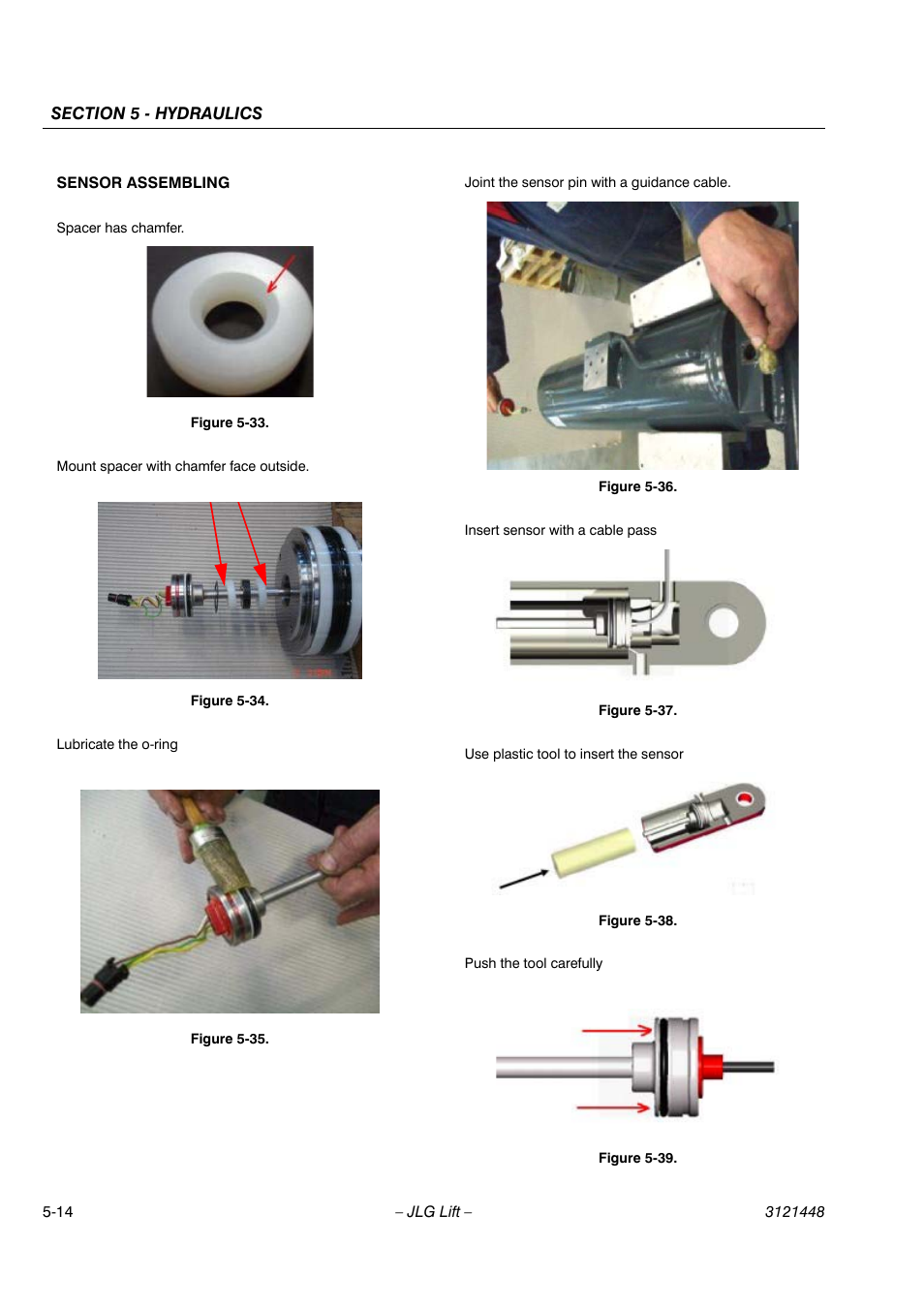 SECTION 5 - HYDRAULICS

SENSOR ASSEMBLING

Spacer has chamfer.

Figure 5-33.

Mount spacer with chamfer face outside.

Figure 5-34.

Lubricate the o-ring

Figure 5-35.

Joint the sensor pin with a guidance cable.

Figure 5-36.

Insert sensor with a cable pass

Figure 5-37.

Use plastic tool to insert the sensor

Figure 5-38.

Push the tool carefully

Figure 5-39.

5-14 – JLG Lift – 3121448