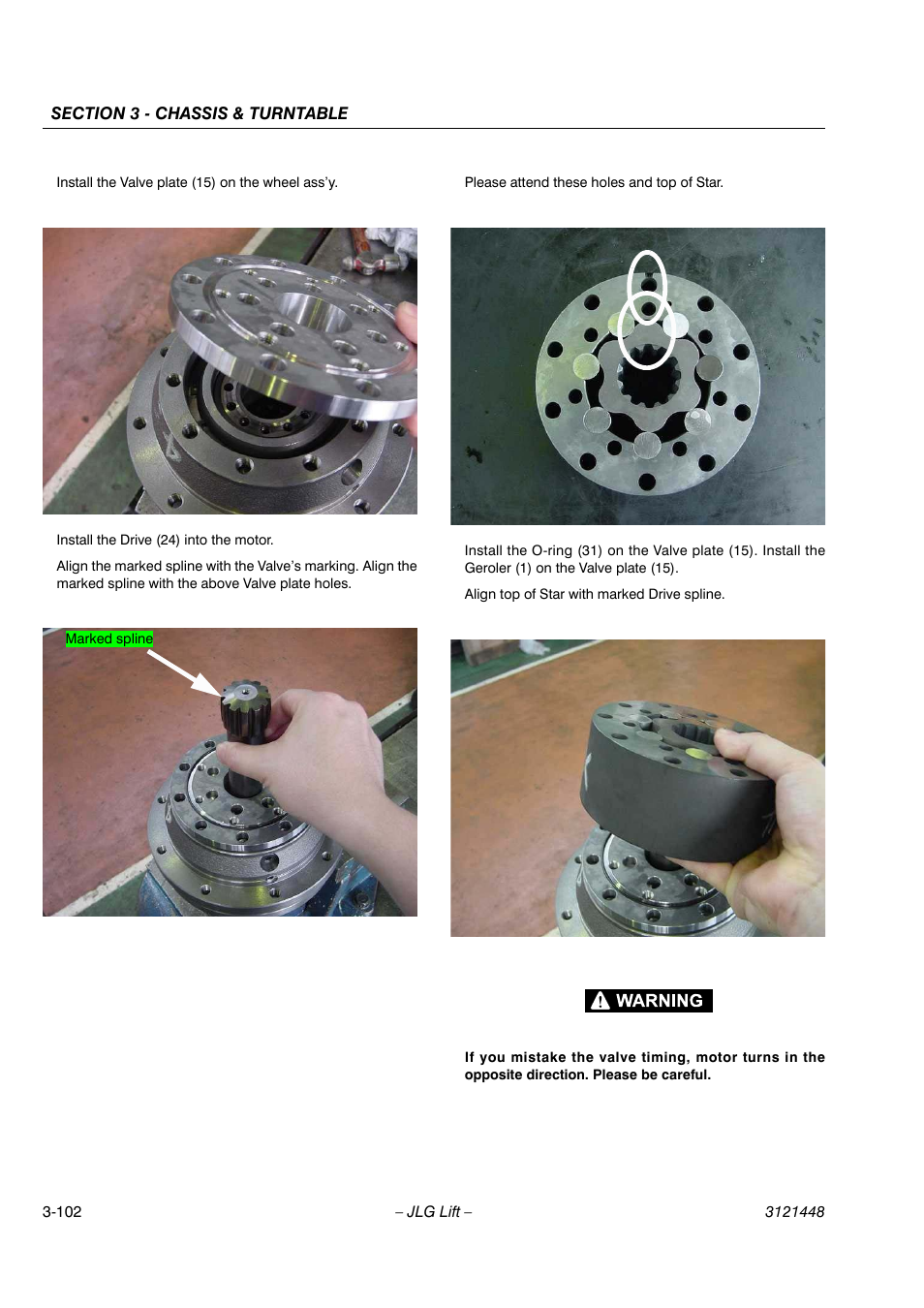 SECTION 3 - CHASSIS & TURNTABLE

Install the Valve plate (15) on the wheel ass'y.

Install the Drive (24) into the motor.

Align the marked spline with the Valve's marking. Align the marked spline with the above Valve plate holes.

Marked spline

Please attend these holes and top of Star.

Install the O-ring (31) on the Valve plate (15). Install the Geroler (1) on the Valve plate (15).

Align top of Star with marked Drive spline.

WARNING

If you mistake the valve timing, motor turns in the opposite direction. Please be careful.

3-102 – JLG Lift – 3121448