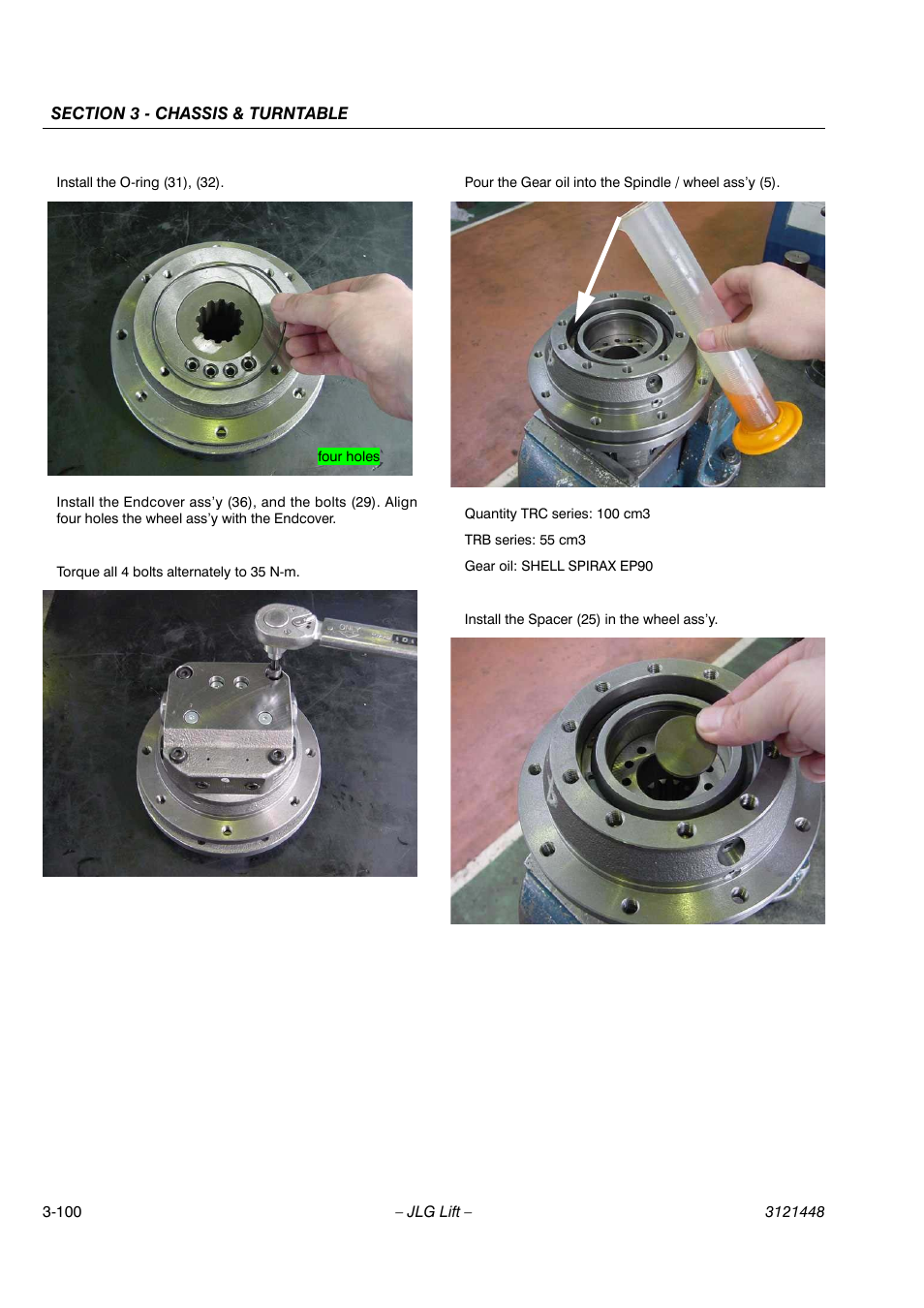 SECTION 3 - CHASSIS & TURNTABLE

Install the O-ring (31), (32).

four holes

Install the Endcover ass'y (36), and the bolts (29). Align four holes the wheel ass'y with the Endcover.

Torque all 4 bolts alternately to 35 N-m.

Pour the Gear oil into the Spindle / wheel ass'y (5).

Quantity TRC series: 100 cm3

TRB series: 55 cm3

Gear oil: SHELL SPIRAX EP90

Install the Spacer (25) in the wheel ass'y.

3-100 – JLG Lift – 3121448