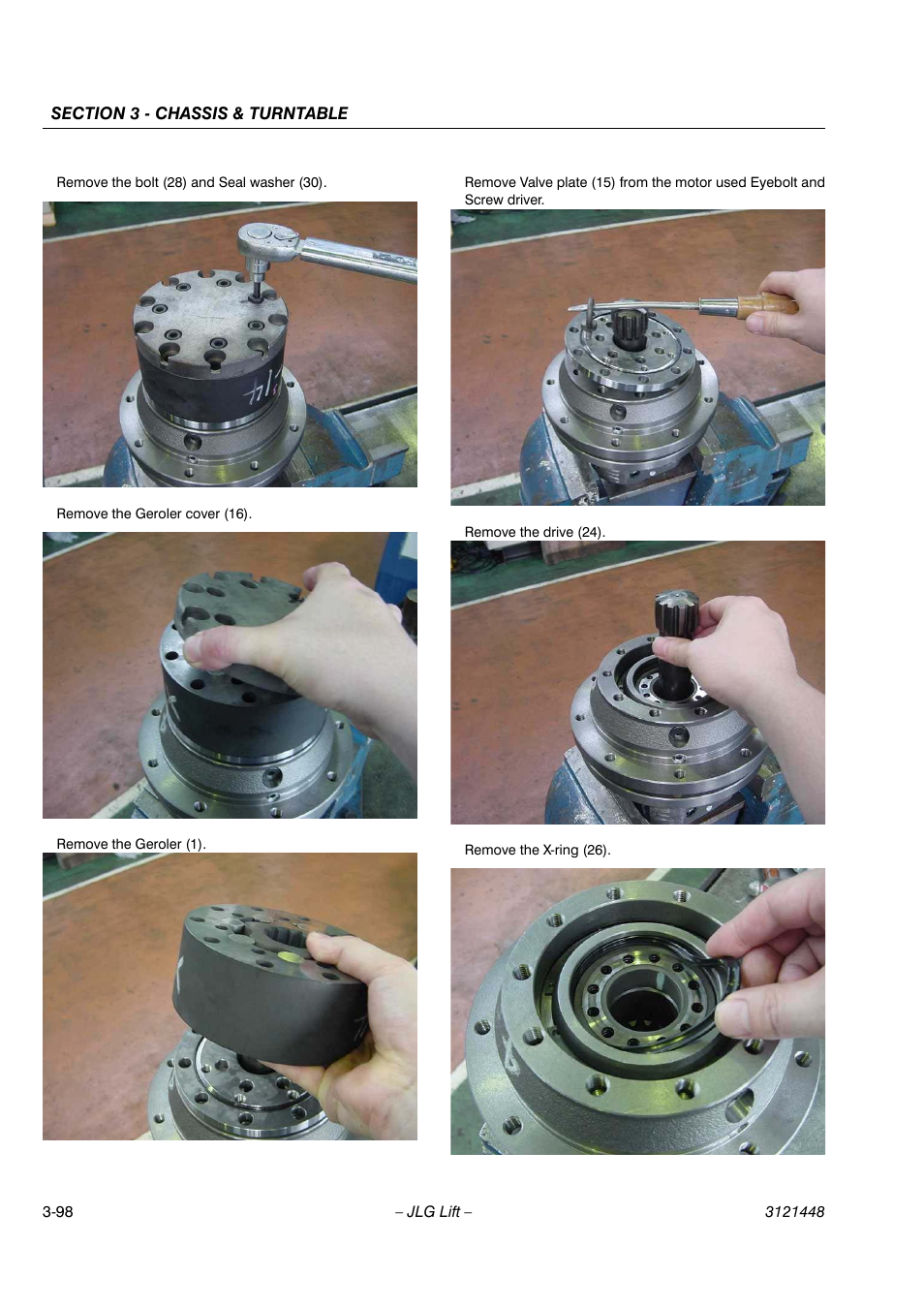 SECTION 3 - CHASSIS & TURNTABLE

Remove the bolt (28) and Seal washer (30).

Remove the Geroler cover (16).

Remove the Geroler (1).

Remove Valve plate (15) from the motor used Eyebolt and Screw driver.

Remove the drive (24).

Remove the X-ring (26).

3-98

– JLG Lift –

3121448