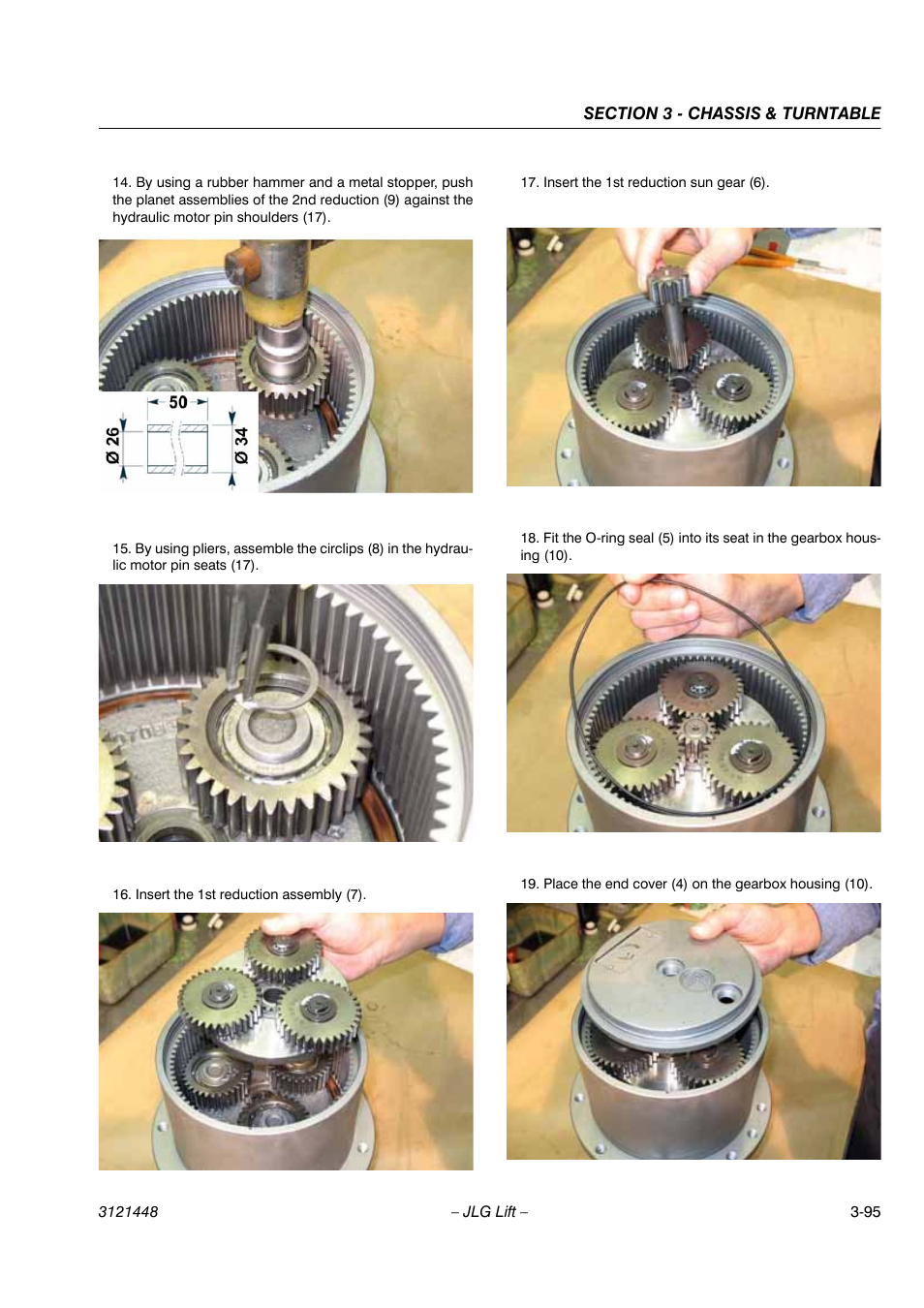 SECTION 3 - CHASSIS & TURNTABLE

14. By using a rubber hammer and a metal stopper, push the planet assemblies of the 2nd reduction (9) against the hydraulic motor pin shoulders (17).

50

Ø 26

Ø 34

15. By using pliers, assemble the circlips (8) in the hydraulic motor pin seats (17).

16. Insert the 1st reduction assembly (7).

17. Insert the 1st reduction sun gear (6).

18. Fit the O-ring seal (5) into its seat in the gearbox housing (10).

19. Place the end cover (4) on the gearbox housing (10).

3121448

– JLG Lift –

3-95