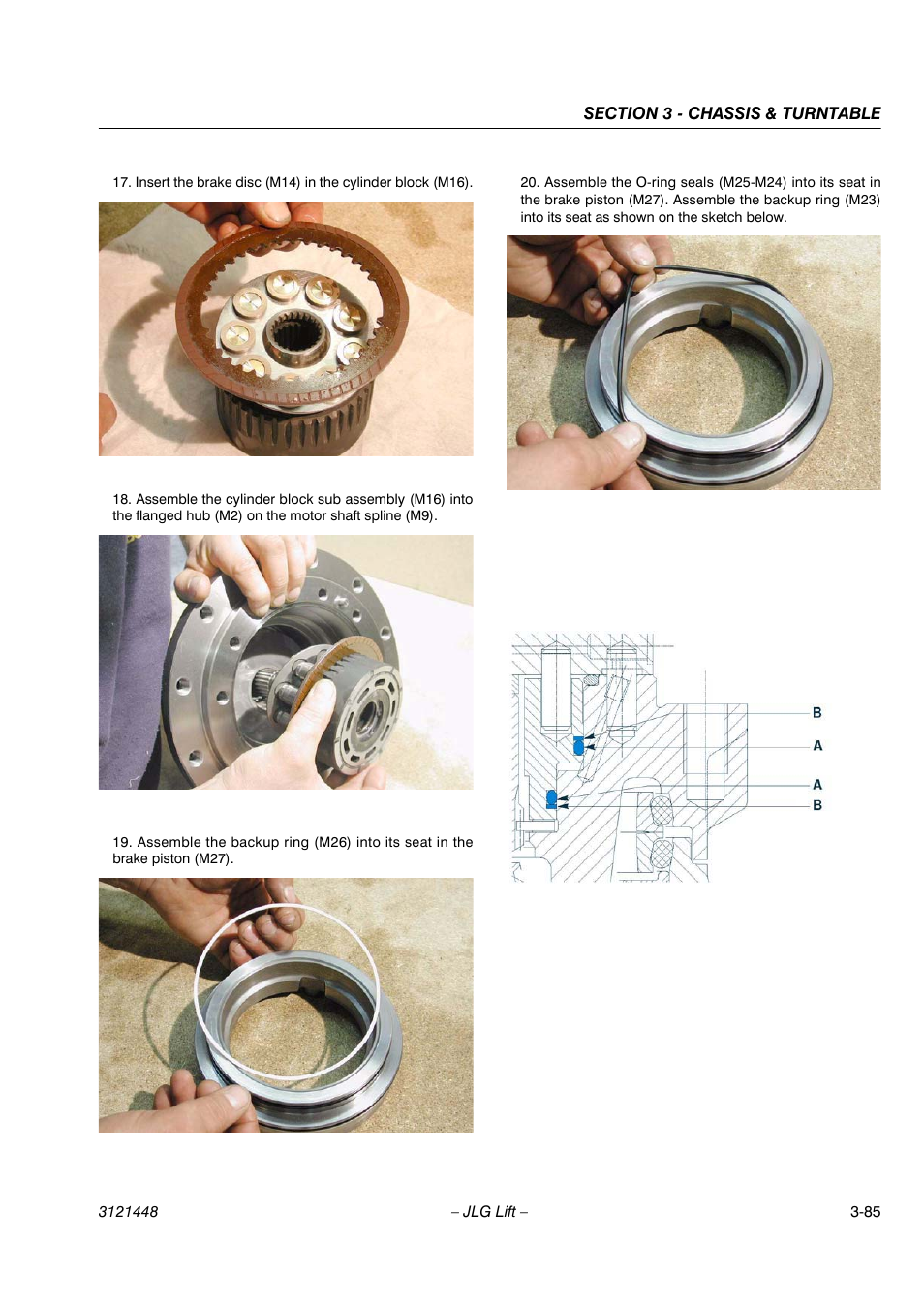 SECTION 3 - CHASSIS & TURNTABLE

17. Insert the brake disc (M14) in the cylinder block (M16).

18. Assemble the cylinder block sub assembly (M16) into the flanged hub (M2) on the motor shaft spline (M9).

19. Assemble the backup ring (M26) into its seat in the brake piston (M27).

20. Assemble the O-ring seals (M25-M24) into its seat in the brake piston (M27). Assemble the backup ring (M23) into its seat as shown on the sketch below.

B
A
A
B

3121448 – JLG Lift – 3-85