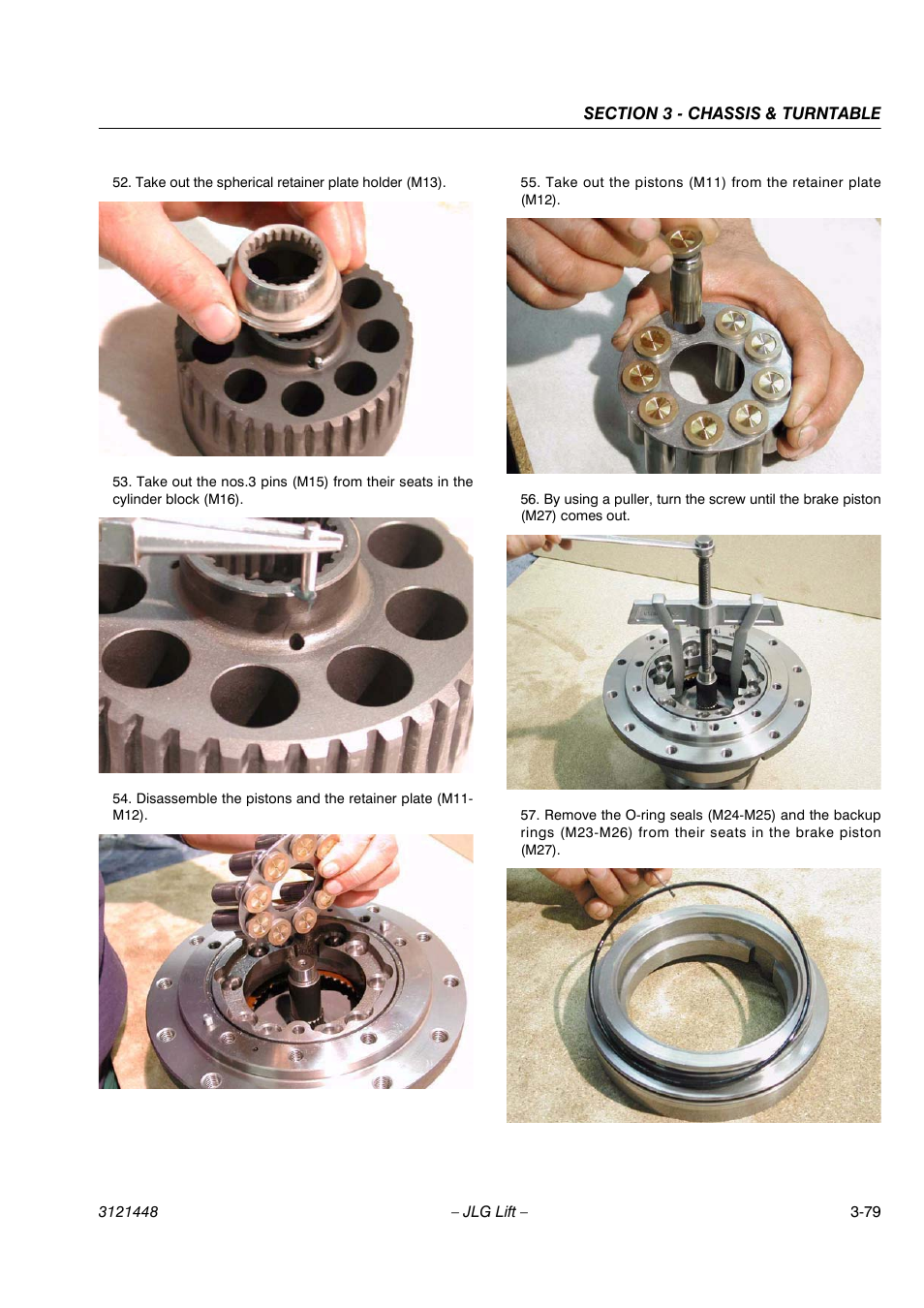 SECTION 3 - CHASSIS & TURNTABLE

52. Take out the spherical retainer plate holder (M13).

53. Take out the nos.3 pins (M15) from their seats in the cylinder block (M16).

54. Disassemble the pistons and the retainer plate (M11-M12).

55. Take out the pistons (M11) from the retainer plate (M12).

56. By using a puller, turn the screw until the brake piston (M27) comes out.

57. Remove the O-ring seals (M24-M25) and the backup rings (M23-M26) from their seats in the brake piston (M27).

3121448 – JLG Lift – 3-79