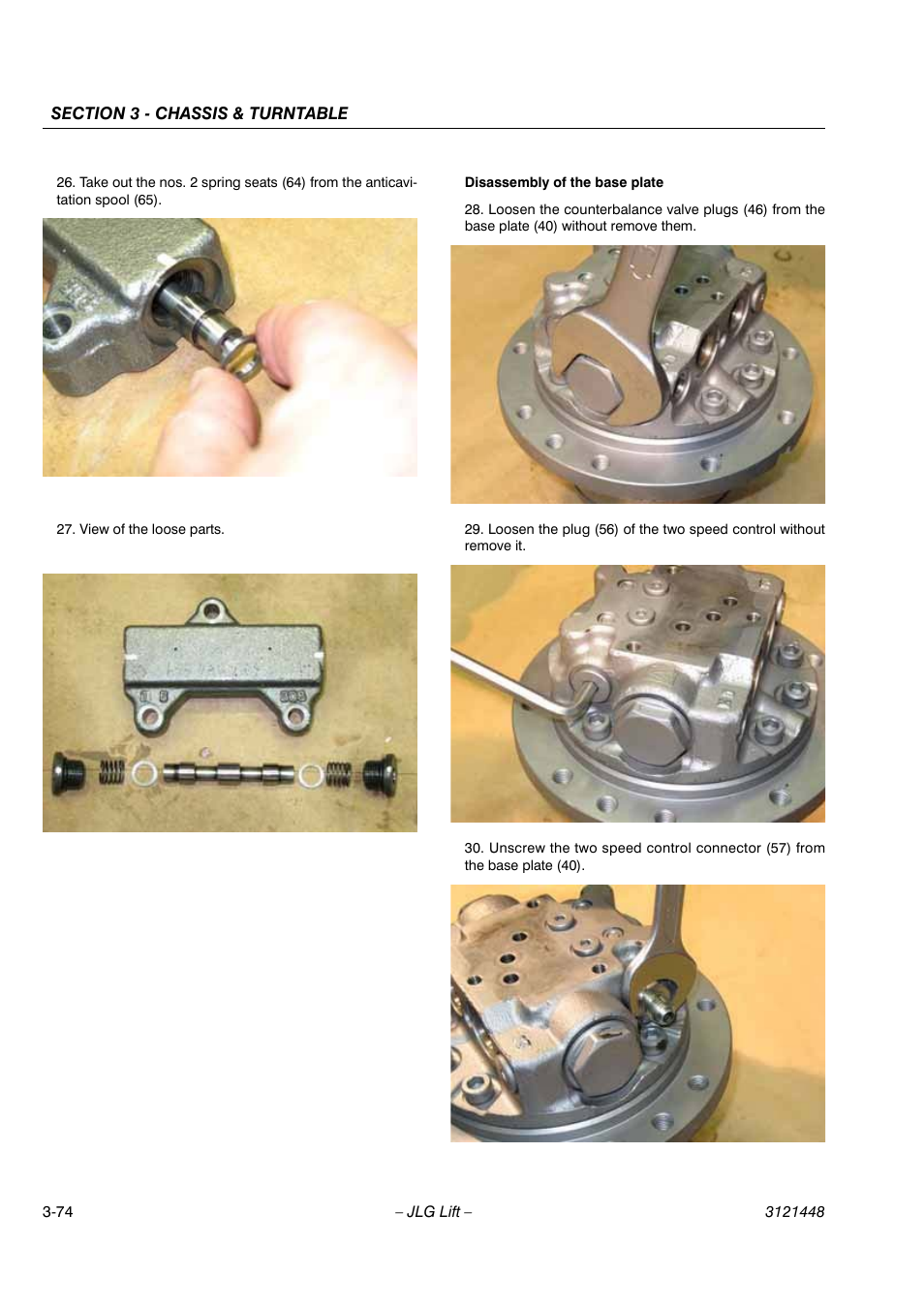 SECTION 3 - CHASSIS & TURNTABLE

26. Take out the nos. 2 spring seats (64) from the anticavitation spool (65).

27. View of the loose parts.

Disassembly of the base plate

28. Loosen the counterbalance valve plugs (46) from the base plate (40) without remove them.

29. Loosen the plug (56) of the two speed control without remove it.

30. Unscrew the two speed control connector (57) from the base plate (40).

3-74

– JLG Lift –

3121448