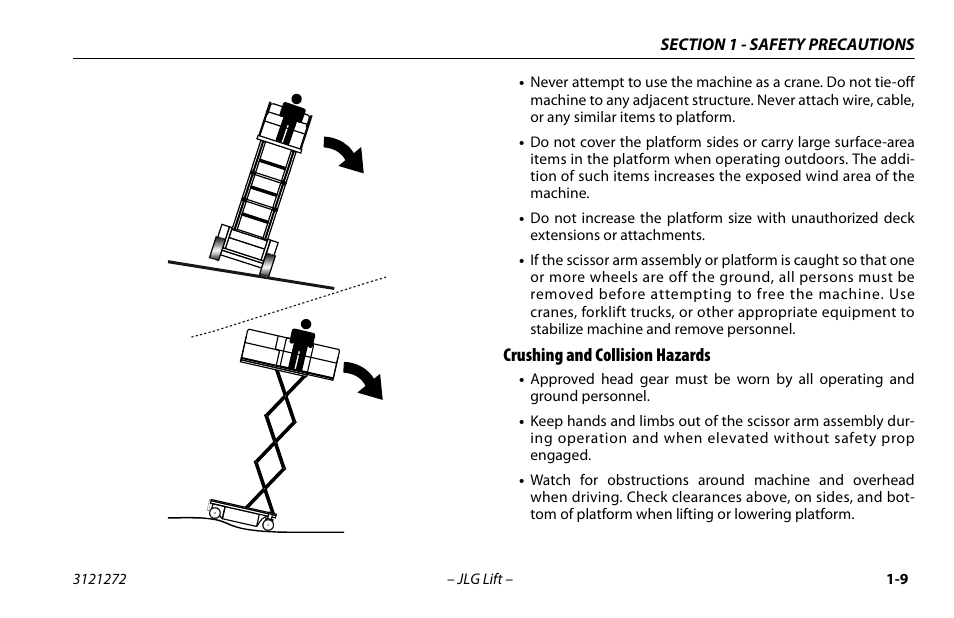 SECTION 1 - SAFETY PRECAUTIONS

• Never attempt to use the machine as a crane. Do not tie-off machine to any adjacent structure. Never attach wire, cable, or any similar items to platform.

• Do not cover the platform sides or carry large surface-area items in the platform when operating outdoors. The addition of such items increases the exposed wind area of the machine.

• Do not increase the platform size with unauthorized deck extensions or attachments.

• If the scissor arm assembly or platform is caught so that one or more wheels are off the ground, all persons must be removed before attempting to free the machine. Use cranes, forklift trucks, or other appropriate equipment to stabilize machine and remove personnel.

Crushing and Collision Hazards

• Approved head gear must be worn by all operating and ground personnel.

• Keep hands and limbs out of the scissor arm assembly during operation and when elevated without safety prop engaged.

• Watch for obstructions around machine and overhead when driving. Check clearances above, on sides, and bottom of platform when lifting or lowering platform.

3121272 – JLG Lift – 1-9