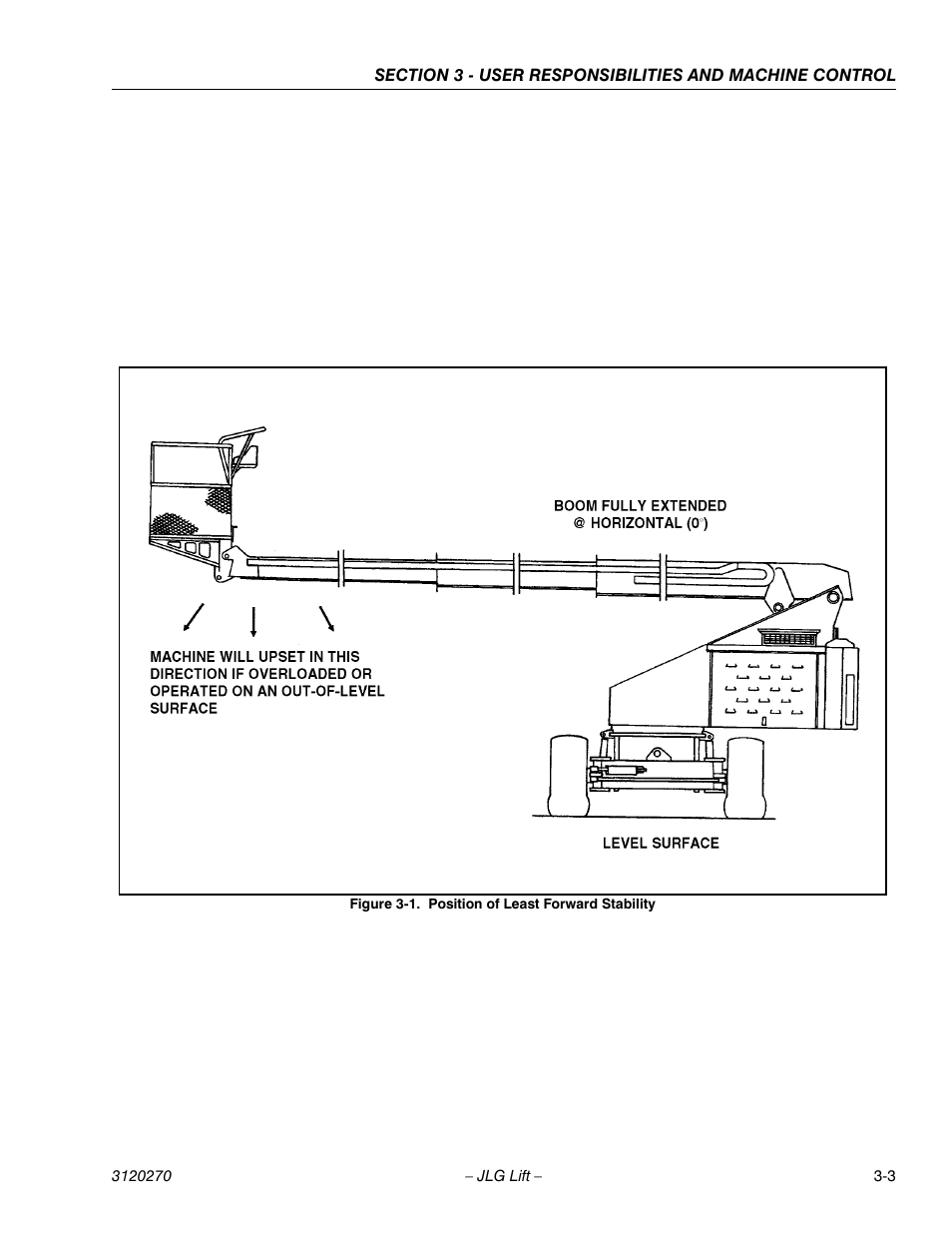 SECTION 3 - USER RESPONSIBILITIES AND MACHINE CONTROL

BOOM FULLY EXTENDED
@ HORIZONTAL (0°)

MACHINE WILL UPSET IN THIS DIRECTION IF OVERLOADED OR OPERATED ON AN OUT-OF-LEVEL SURFACE

LEVEL SURFACE

Figure 3-1. Position of Least Forward Stability

3120270 – JLG Lift – 3-3