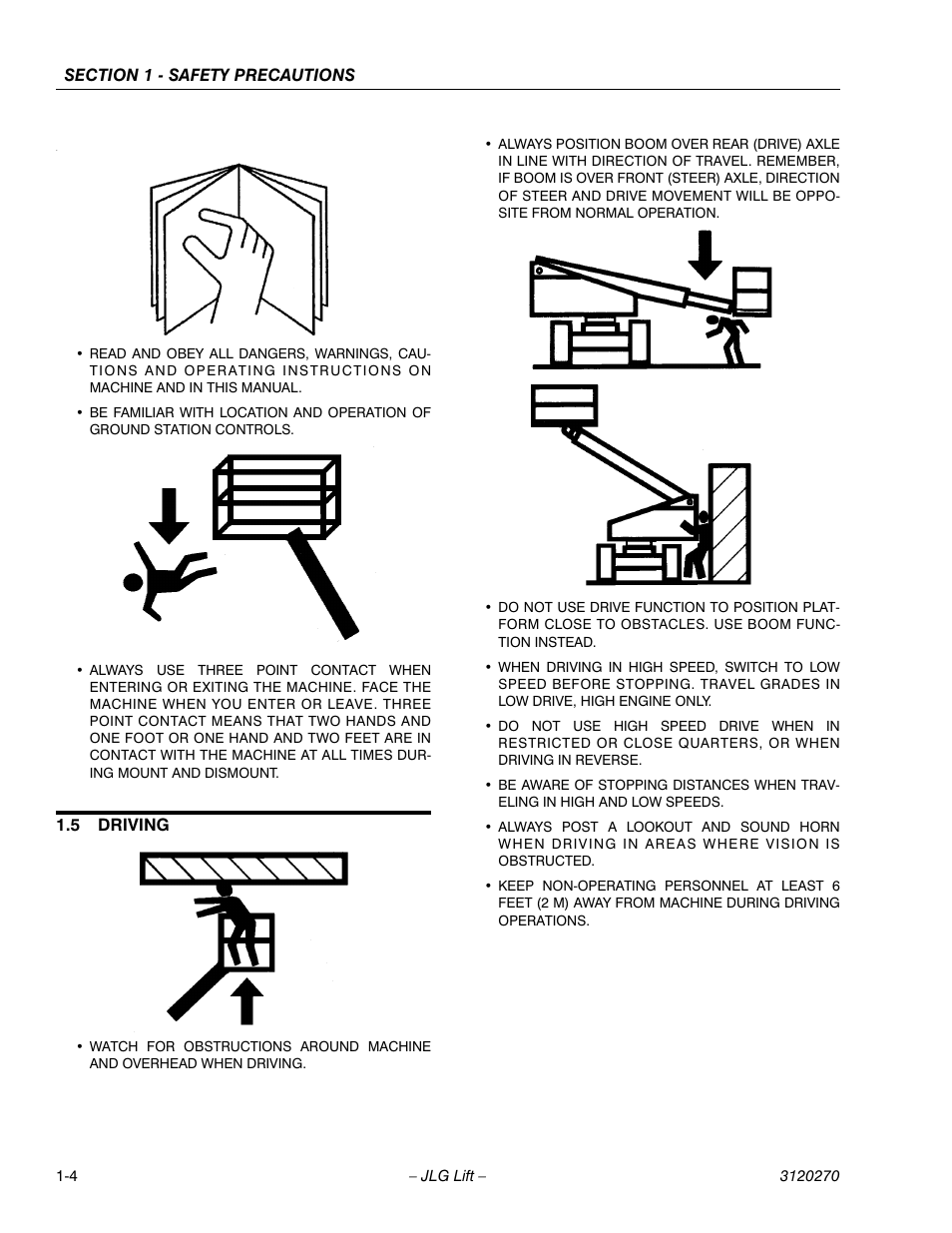 SECTION 1 - SAFETY PRECAUTIONS

• READ AND OBEY ALL DANGERS, WARNINGS, CAUTIONS AND OPERATING INSTRUCTIONS ON MACHINE AND IN THIS MANUAL.

• BE FAMILIAR WITH LOCATION AND OPERATION OF GROUND STATION CONTROLS.

• ALWAYS USE THREE POINT CONTACT WHEN ENTERING OR EXITING THE MACHINE. FACE THE MACHINE WHEN YOU ENTER OR LEAVE. THREE POINT CONTACT MEANS THAT TWO HANDS AND ONE FOOT OR ONE HAND AND TWO FEET ARE IN CONTACT WITH THE MACHINE AT ALL TIMES DURING MOUNT AND DISMOUNT.

1.5 DRIVING

• WATCH FOR OBSTRUCTIONS AROUND MACHINE AND OVERHEAD WHEN DRIVING.

• ALWAYS POSITION BOOM OVER REAR (DRIVE) AXLE IN LINE WITH DIRECTION OF TRAVEL. REMEMBER, IF BOOM IS OVER FRONT (STEER) AXLE, DIRECTION OF STEER AND DRIVE MOVEMENT WILL BE OPPOSITE FROM NORMAL OPERATION.

• DO NOT USE DRIVE FUNCTION TO POSITION PLATFORM CLOSE TO OBSTACLES. USE BOOM FUNCTION INSTEAD.

• WHEN DRIVING IN HIGH SPEED, SWITCH TO LOW SPEED BEFORE STOPPING. TRAVEL GRADES IN LOW DRIVE, HIGH ENGINE ONLY.

• DO NOT USE HIGH SPEED DRIVE WHEN IN RESTRICTED OR CLOSE QUARTERS, OR WHEN DRIVING IN REVERSE.

• BE AWARE OF STOPPING DISTANCES WHEN TRAVELING IN HIGH AND LOW SPEEDS.

• ALWAYS POST A LOOKOUT AND SOUND HORN WHEN DRIVING IN AREAS WHERE VISION IS OBSTRUCTED.

• KEEP NON-OPERATING PERSONNEL AT LEAST 6 FEET (2 M) AWAY FROM MACHINE DURING DRIVING OPERATIONS.

1-4 – JLG Lift – 3120270