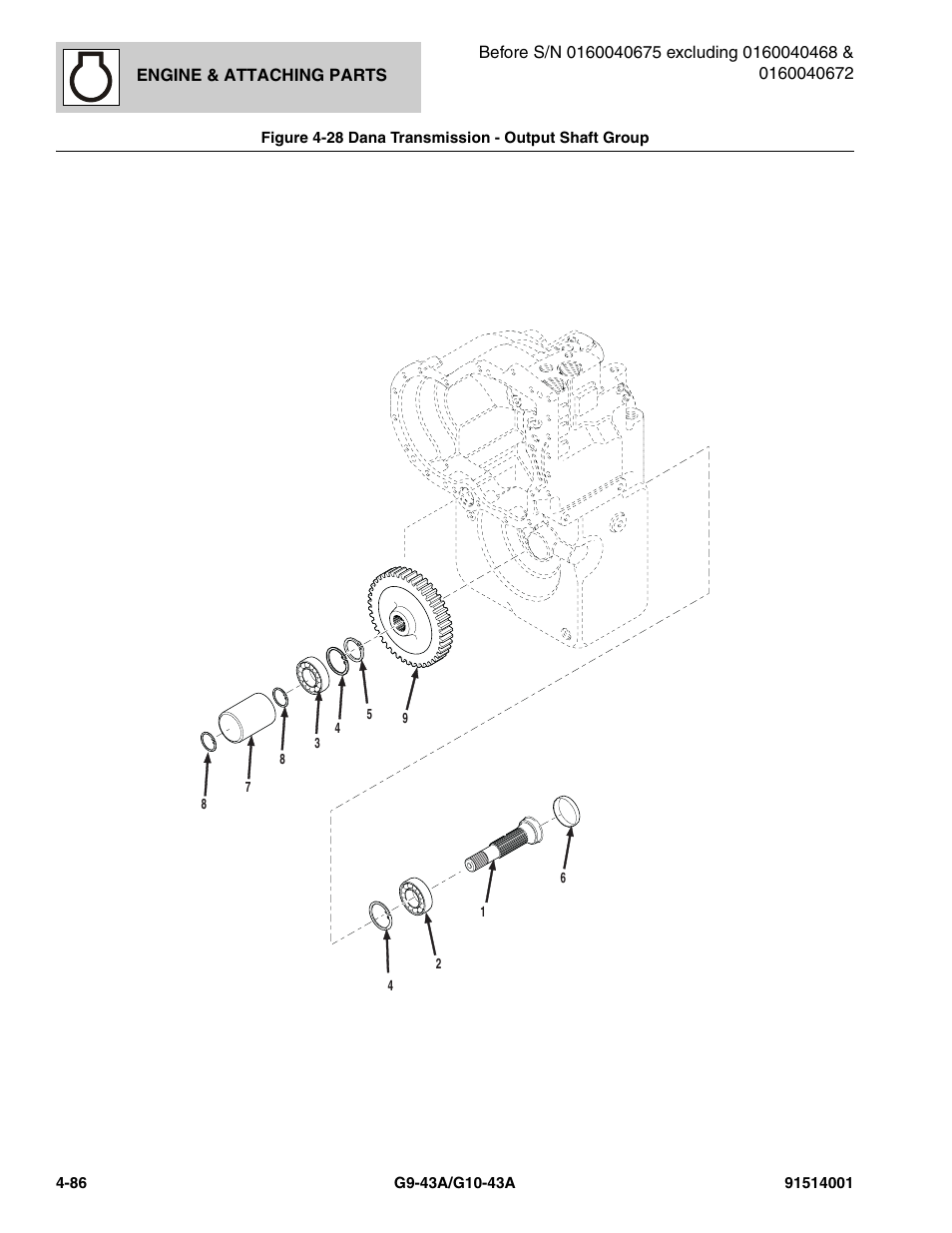 ENGINE & ATTACHING PARTS

Before S/N 0160040675 excluding 0160040468 & 0160040672

Figure 4-28 Dana Transmission - Output Shaft Group

5
9
4
3
8
7
8
6
1
2
4

4-86

G9-43A/G10-43A

91514001