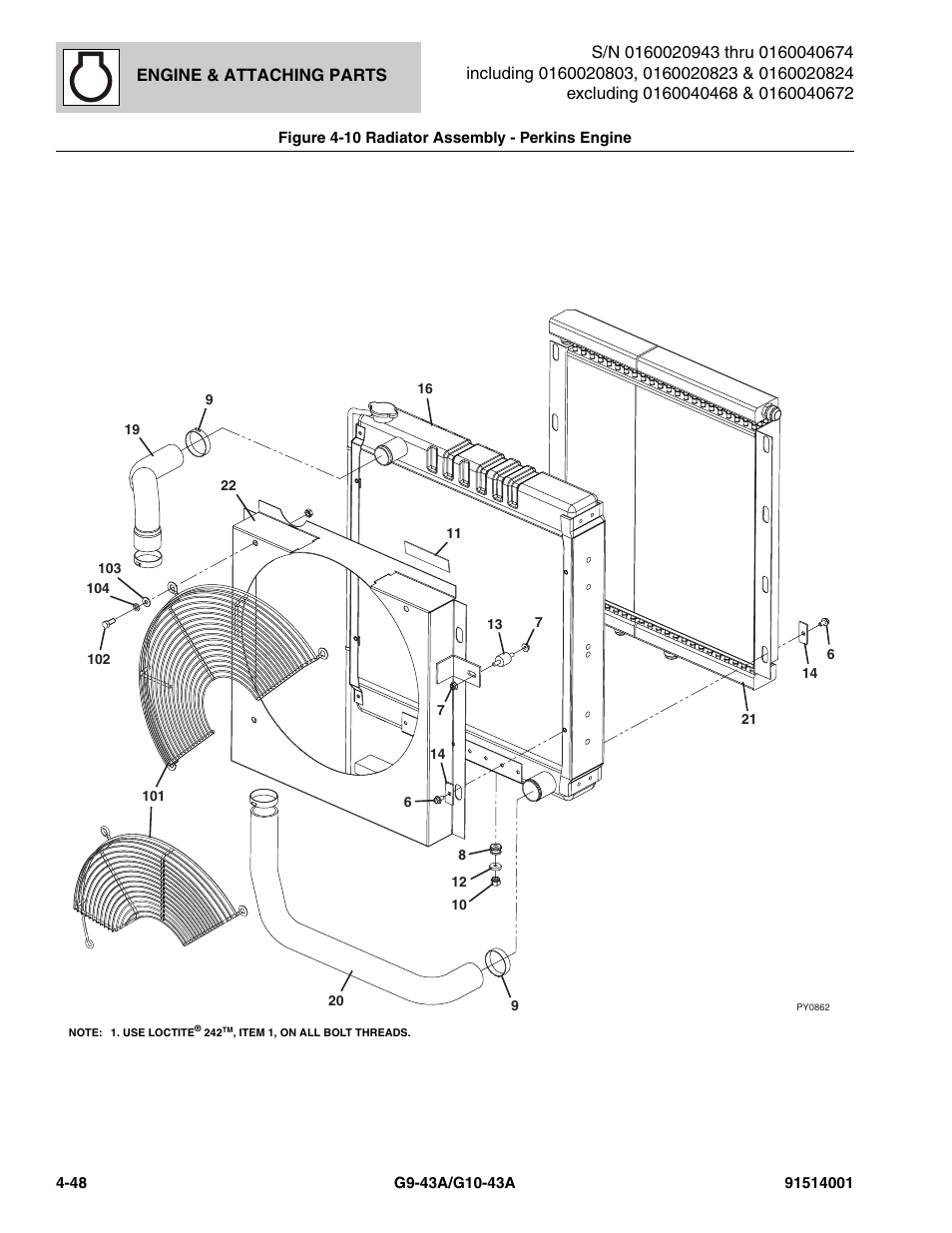 ENGINE & ATTACHING PARTS

S/N 0160020943 thru 0160040674
including 0160020803, 0160020823 & 0160020824
excluding 0160040468 & 0160040672

Figure 4-10 Radiator Assembly - Perkins Engine

16
9
19
22
11
103
104
102
13
7
6
14
7
21
14
6
101
8
12
10
20
9
PY0862

NOTE: 1. USE LOCTITE® 242TM, ITEM 1, ON ALL BOLT THREADS.

4-48
G9-43A/G10-43A
91514001