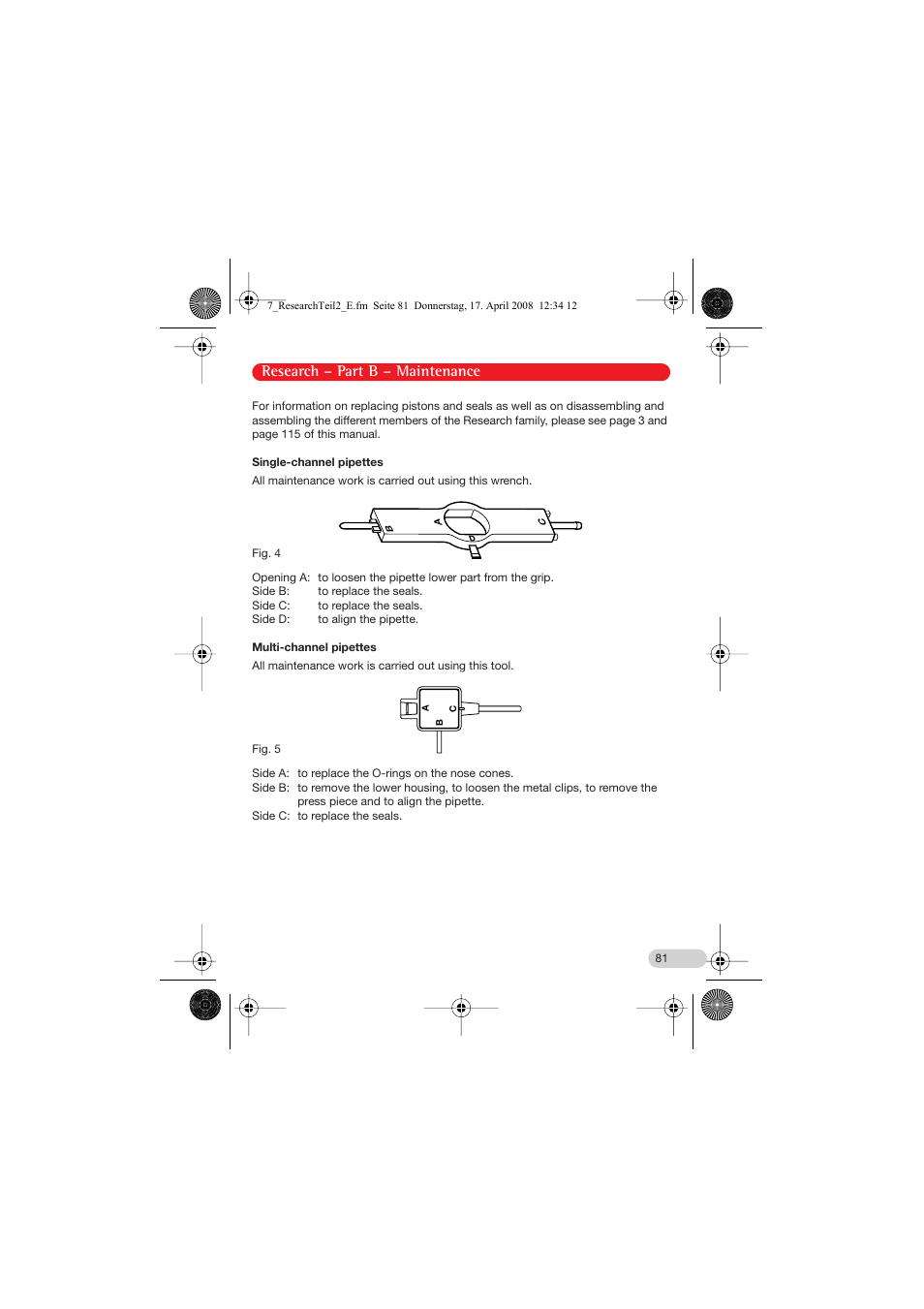 7_ResearchTeil2_E.fm Seite 81 Donnerstag, 17. April 2008 12:34 12

Research – Part B – Maintenance

For information on replacing pistons and seals as well as on disassembling and assembling the different members of the Research family, please see page 3 and page 115 of this manual.

Single-channel pipettes

All maintenance work is carried out using this wrench.

B A D C

Fig. 4

Opening A: to loosen the pipette lower part from the grip.
Side B: to replace the seals.
Side C: to replace the seals.
Side D: to align the pipette.

Multi-channel pipettes

All maintenance work is carried out using this tool.

A C B

Fig. 5

Side A: to replace the O-rings on the nose cones.
Side B: to remove the lower housing, to loosen the metal clips, to remove the press piece and to align the pipette.
Side C: to replace the seals.

81