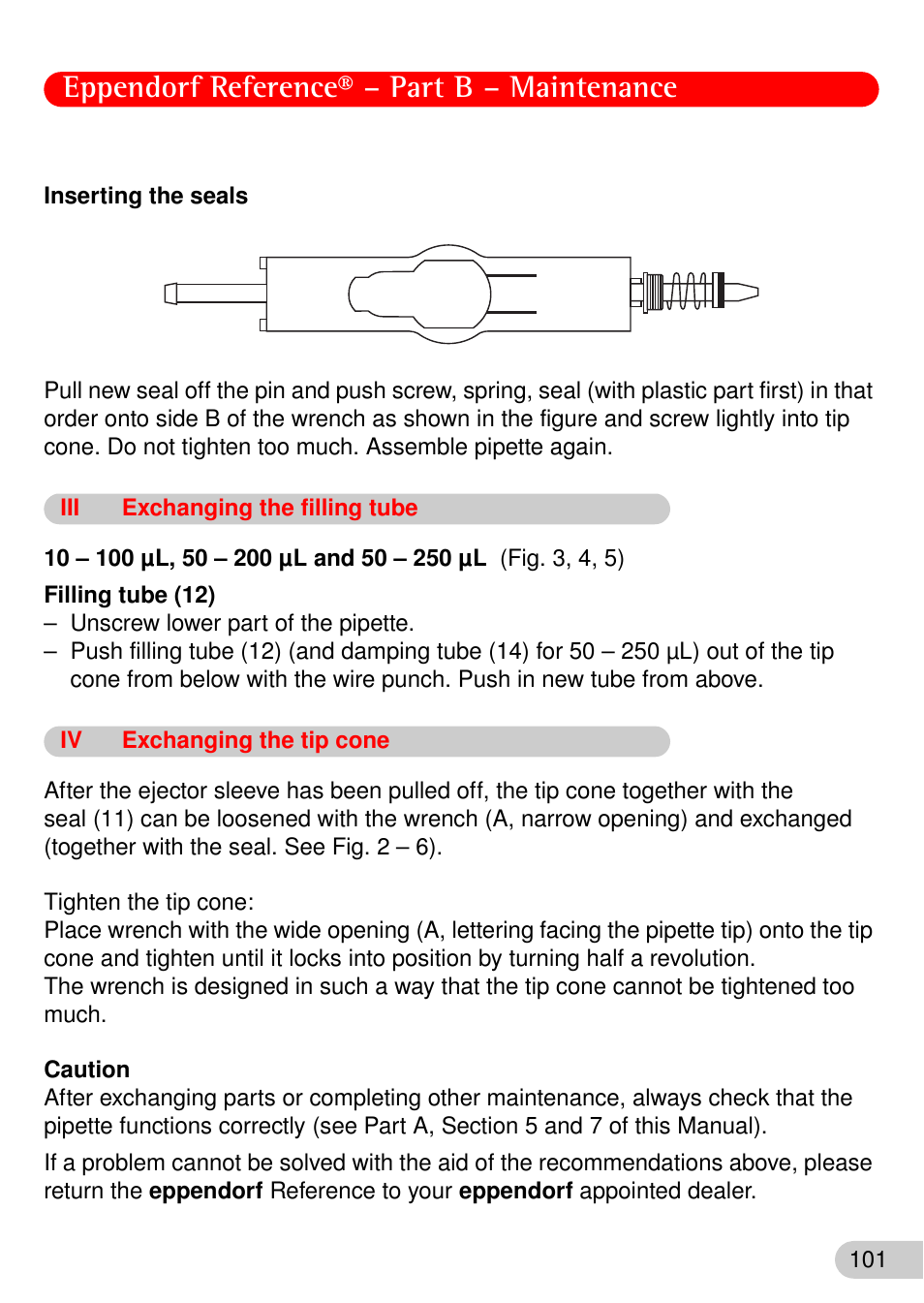 Eppendorf Reference® – Part B – Maintenance

Inserting the seals

Pull new seal off the pin and push screw, spring, seal (with plastic part first) in that order onto side B of the wrench as shown in the figure and screw lightly into tip cone. Do not tighten too much. Assemble pipette again.

III Exchanging the filling tube

10 – 100 µL, 50 – 200 µL and 50 – 250 µL (Fig. 3, 4, 5)

Filling tube (12)
– Unscrew lower part of the pipette.
– Push filling tube (12) (and damping tube (14) for 50 – 250 µL) out of the tip cone from below with the wire punch. Push in new tube from above.

IV Exchanging the tip cone

After the ejector sleeve has been pulled off, the tip cone together with the seal (11) can be loosened with the wrench (A, narrow opening) and exchanged (together with the seal. See Fig. 2 – 6).

Tighten the tip cone:
Place wrench with the wide opening (A, lettering facing the pipette tip) onto the tip cone and tighten until it locks into position by turning half a revolution.
The wrench is designed in such a way that the tip cone cannot be tightened too much.

Caution
After exchanging parts or completing other maintenance, always check that the pipette functions correctly (see Part A, Section 5 and 7 of this Manual).

If a problem cannot be solved with the aid of the recommendations above, please return the eppendorf Reference to your eppendorf appointed dealer.

101