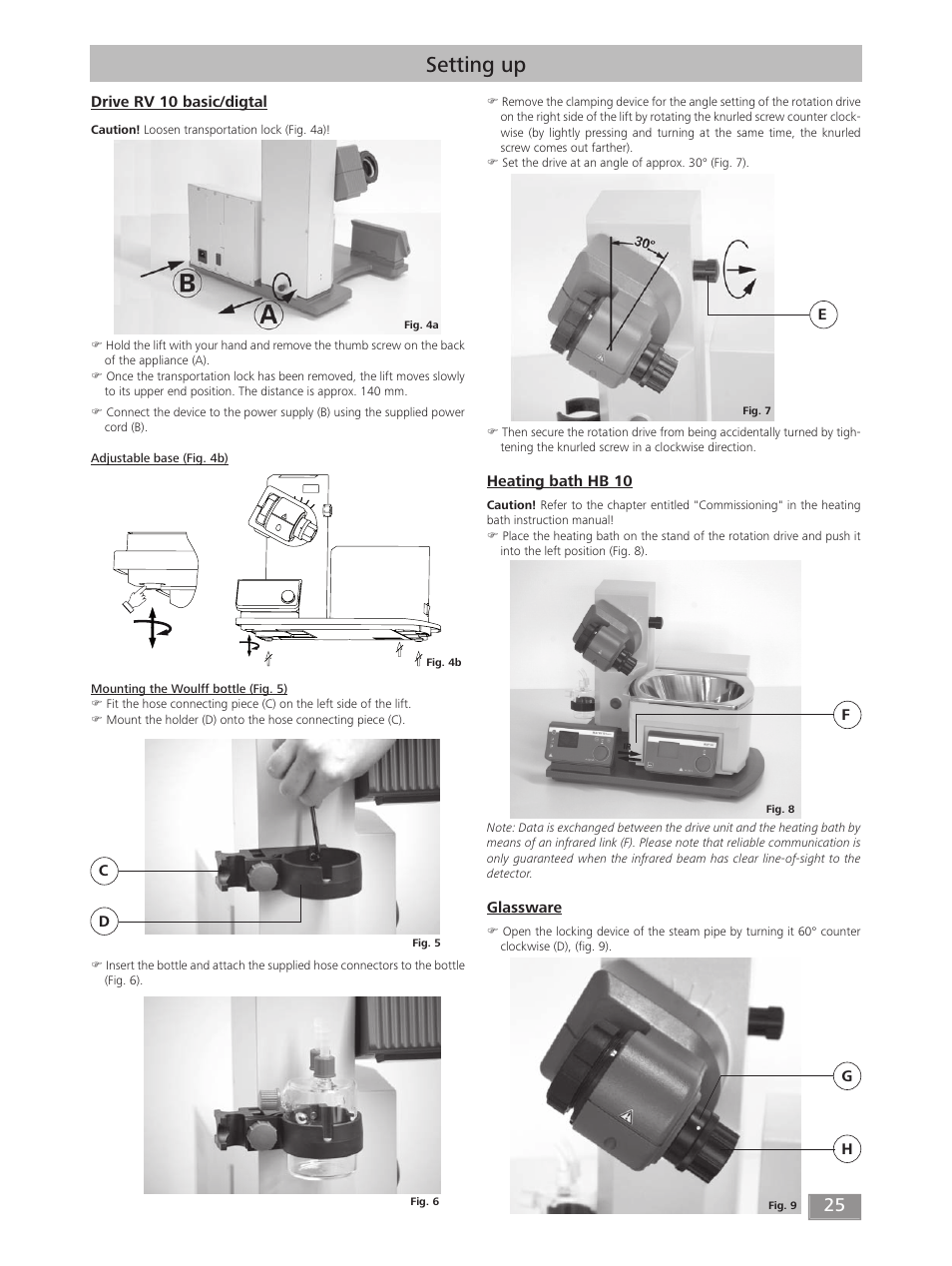 Setting up

Drive RV 10 basic/digtal

Caution! Loosen transportation lock (Fig. 4a)!

B
A
Fig. 4a

☞ Hold the lift with your hand and remove the thumb screw on the back of the appliance (A).
☞ Once the transportation lock has been removed, the lift moves slowly to its upper end position. The distance is approx. 140 mm.
☞ Connect the device to the power supply (B) using the supplied power cord (B).

Adjustable base (Fig. 4b)

Fig. 4b

Mounting the Woulff bottle (Fig. 5)
☞ Fit the hose connecting piece (C) on the left side of the lift.
☞ Mount the holder (D) onto the hose connecting piece (C).

C
D
Fig. 5

☞ Insert the bottle and attach the supplied hose connectors to the bottle (Fig. 6).

Fig. 6

☞ Remove the clamping device for the angle setting of the rotation drive on the right side of the lift by rotating the knurled screw counter clockwise (by lightly pressing and turning at the same time, the knurled screw comes out farther).
☞ Set the drive at an angle of approx. 30° (Fig. 7).

30°
E
Fig. 7

☞ Then secure the rotation drive from being accidentally turned by tightening the knurled screw in a clockwise direction.

Heating bath HB 10

Caution! Refer to the chapter entitled "Commissioning" in the heating bath instruction manual!
☞ Place the heating bath on the stand of the rotation drive and push it into the left position (Fig. 8).

F
Fig. 8

Note: Data is exchanged between the drive unit and the heating bath by means of an infrared link (F). Please note that reliable communication is only guaranteed when the infrared beam has clear line-of-sight to the detector.

Glassware

☞ Open the locking device of the steam pipe by turning it 60° counter clockwise (D), (fig. 9).

G
H
Fig. 9

25