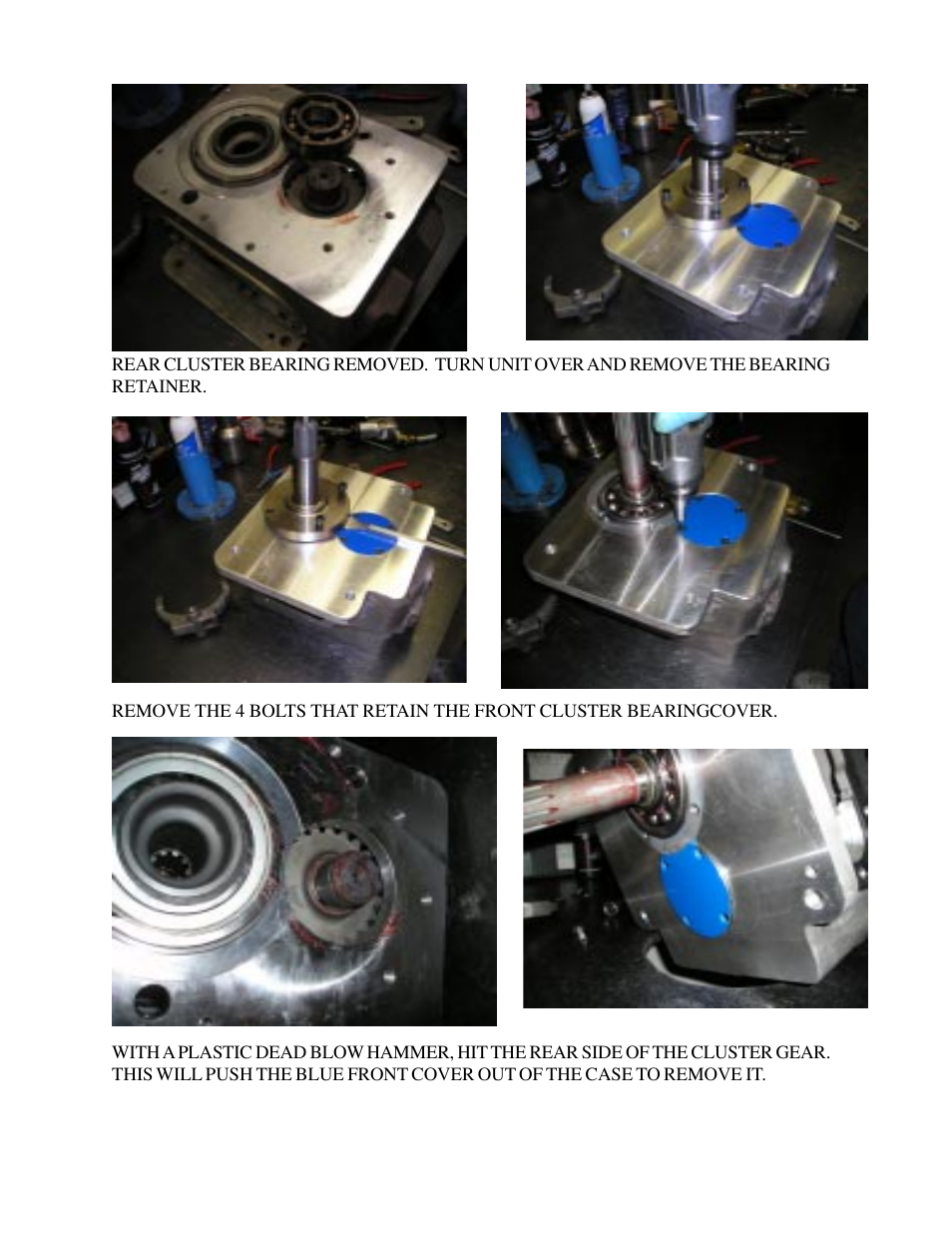 REAR CLUSTER BEARING REMOVED. TURN UNIT OVER AND REMOVE THE BEARING RETAINER.

REMOVE THE 4 BOLTS THAT RETAIN THE FRONT CLUSTER BEARINGCOVER.

WITH A PLASTIC DEAD BLOW HAMMER, HIT THE REAR SIDE OF THE CLUSTER GEAR. THIS WILL PUSH THE BLUE FRONT COVER OUT OF THE CASE TO REMOVE IT.