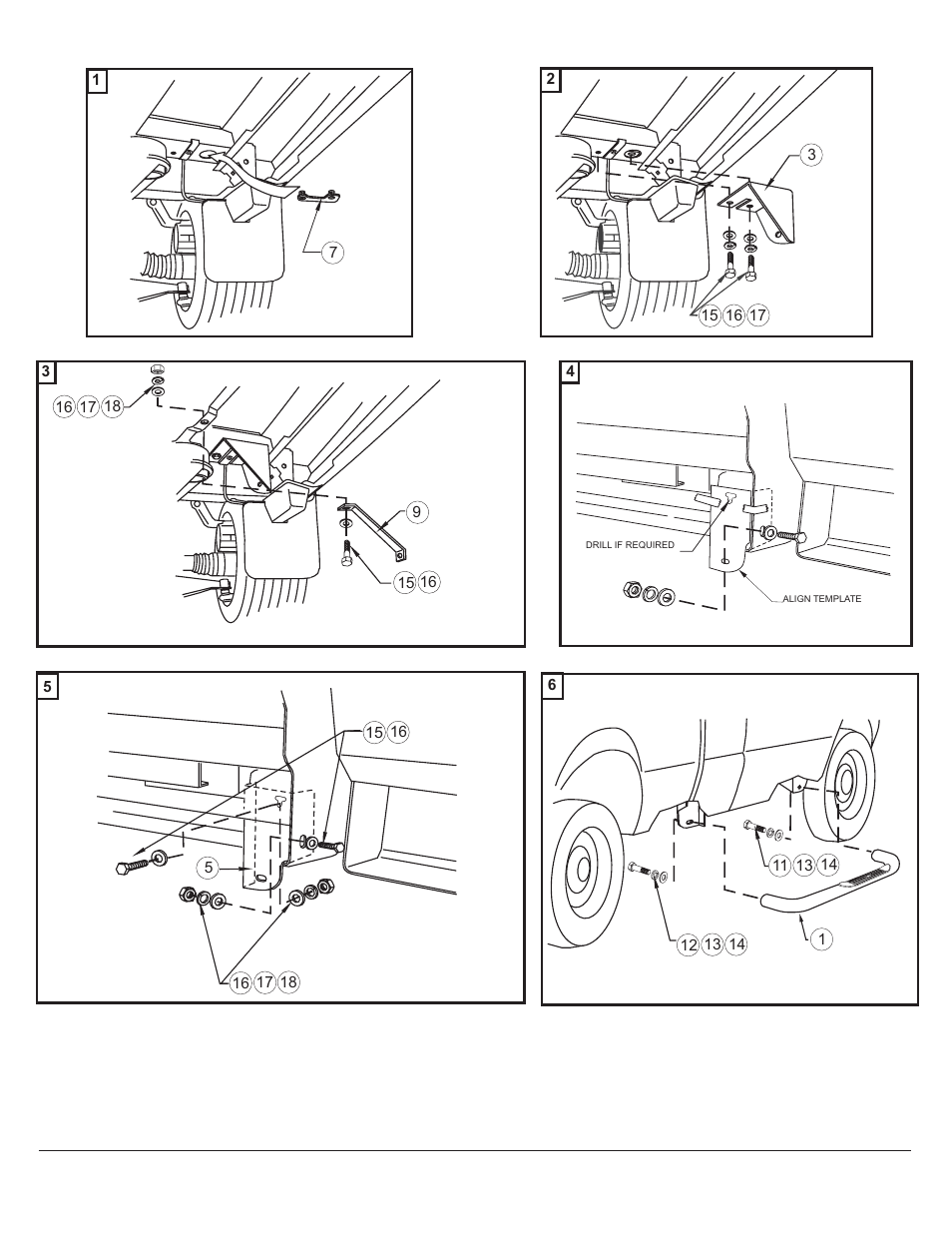 1

7

2

3

15 16 17

3

16 17 18

9

15 16

4

DRILL IF REQUIRED

ALIGN TEMPLATE

5

15 16

5

16 17 18

6

11 13 14

12 13 14

1