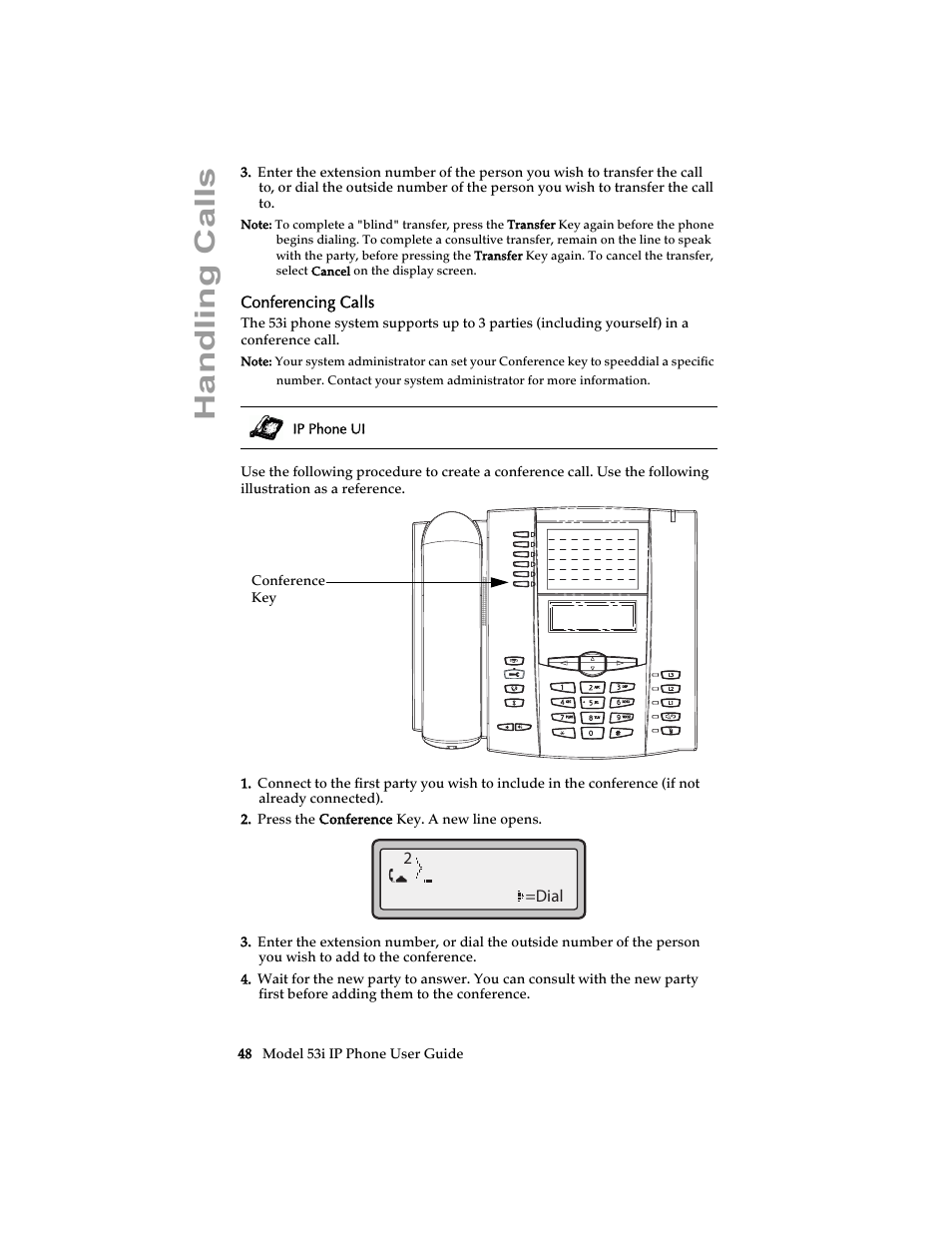 Handling Calls

3. Enter the extension number of the person you wish to transfer the call to, or dial the outside number of the person you wish to transfer the call to.

Note: To complete a "blind" transfer, press the Transfer Key again before the phone begins dialing. To complete a consultive transfer, remain on the line to speak with the party, before pressing the Transfer Key again. To cancel the transfer, select Cancel on the display screen.

Conferencing Calls

The 53i phone system supports up to 3 parties (including yourself) in a conference call.

Note: Your system administrator can set your Conference key to speeddial a specific number. Contact your system administrator for more information.

IP Phone UI

Use the following procedure to create a conference call. Use the following illustration as a reference.

Conference Key

1 2 3 4 5 6 7 8 9 0 L3 L2 L1

1. Connect to the first party you wish to include in the conference (if not already connected).

2. Press the Conference Key. A new line opens.

2

=Dial

3. Enter the extension number, or dial the outside number of the person you wish to add to the conference.

4. Wait for the new party to answer. You can consult with the new party first before adding them to the conference.

48 Model 53i IP Phone User Guide