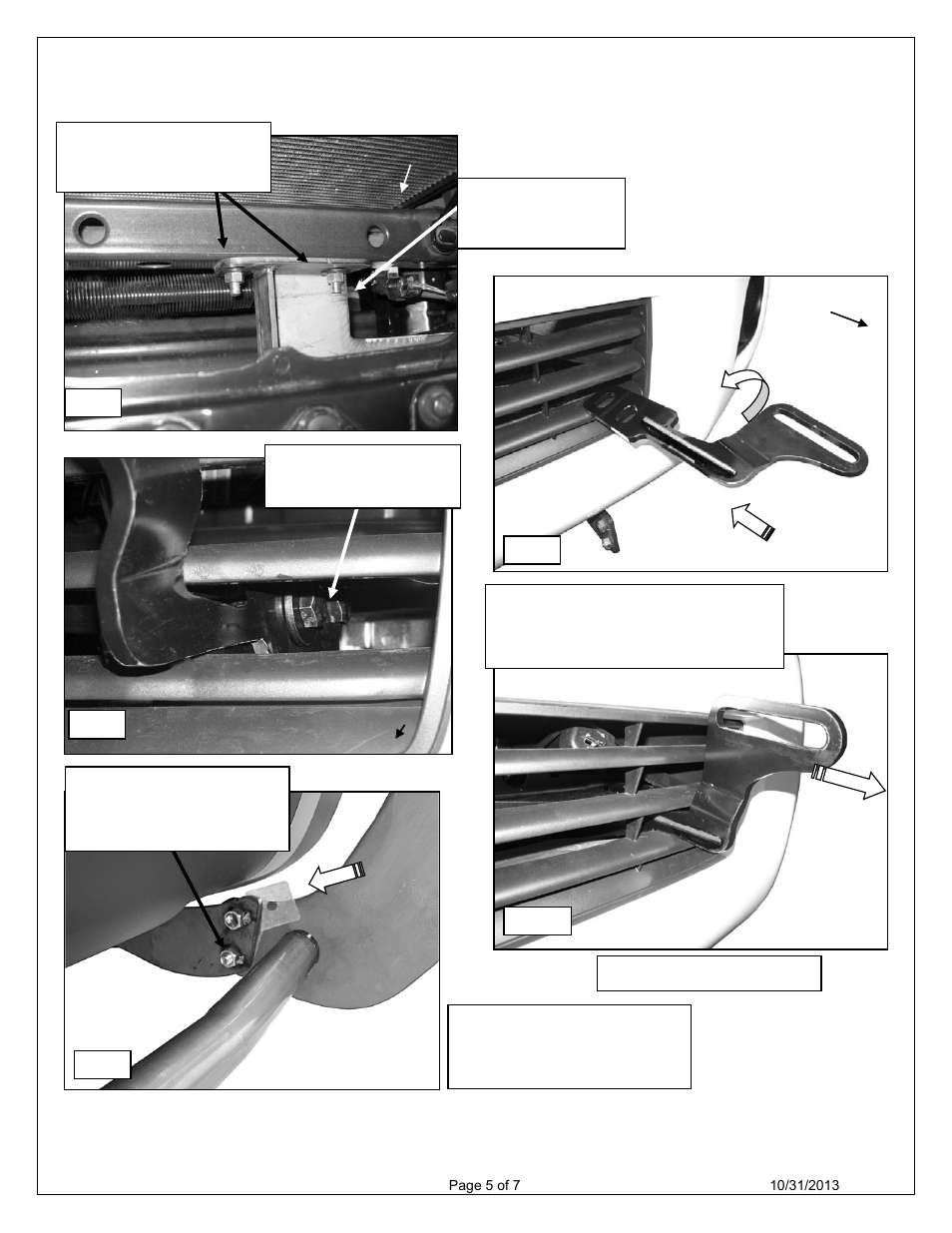 Page 5 of 7

10/31/2013