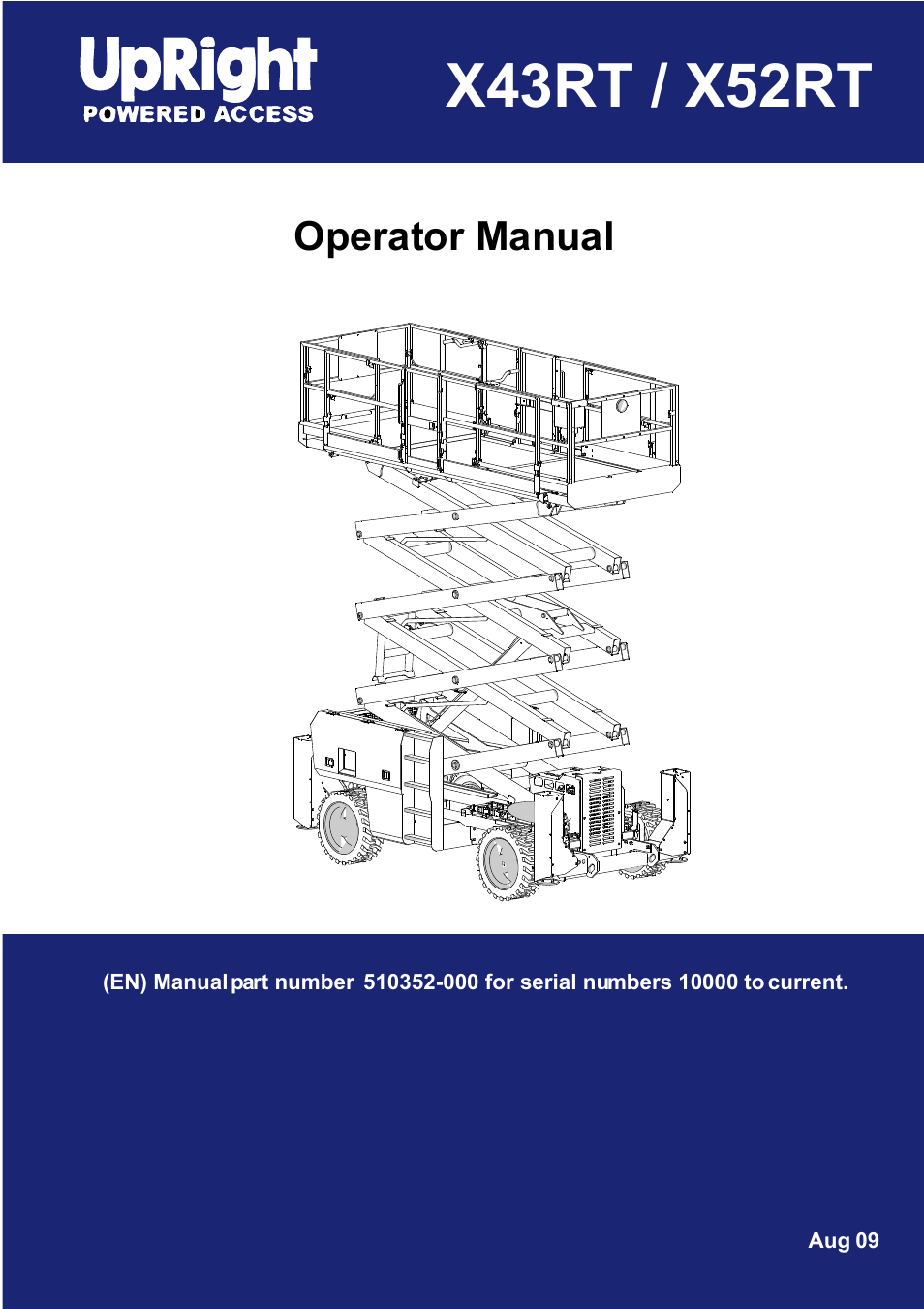 UpRight
POWERED ACCESS

X43RT / X52RT

Operator Manual

(EN) Manual part number 510352-000 for serial numbers 10000 to current.

Aug 09