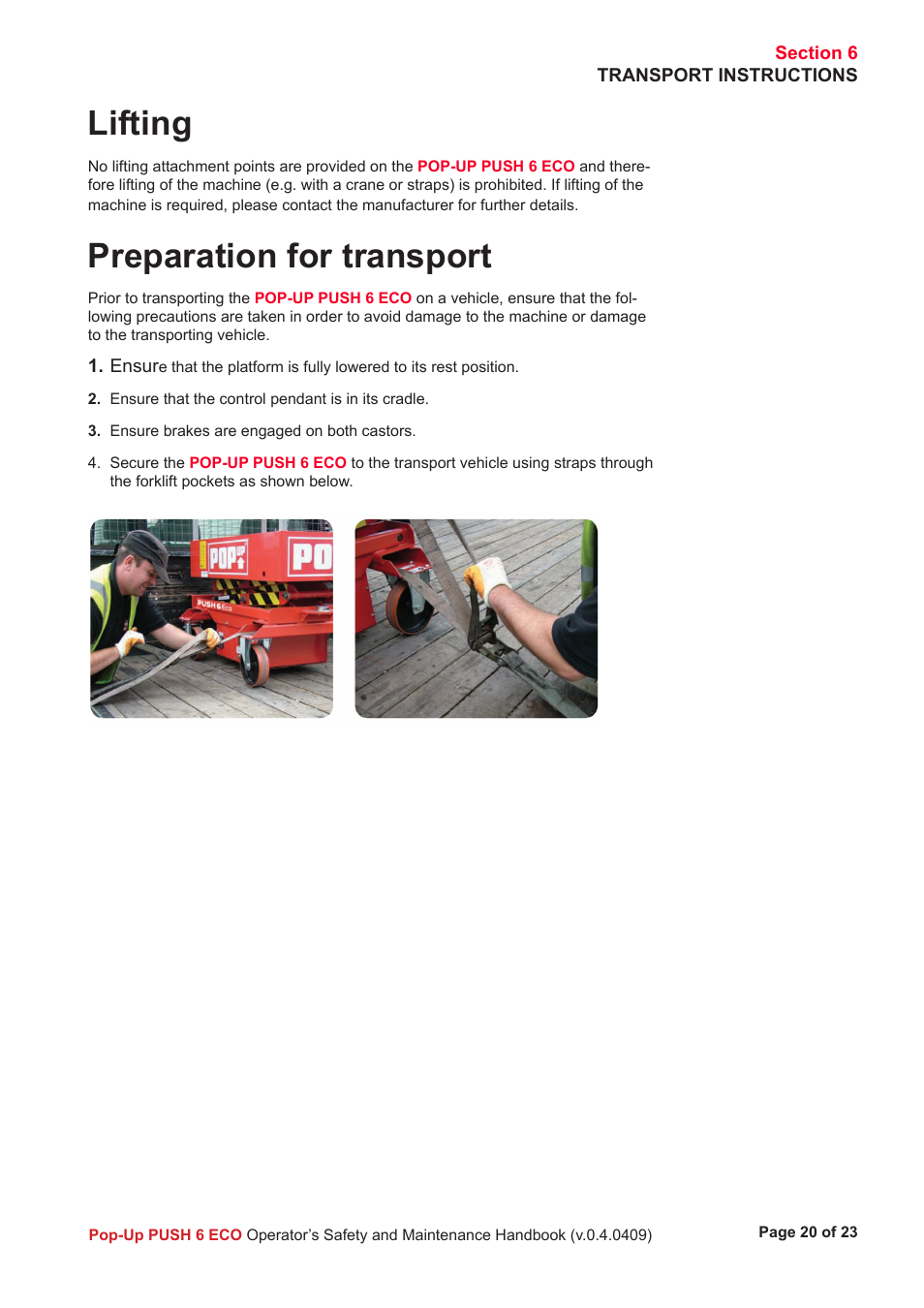 Section 6
TRANSPORT INSTRUCTIONS

Lifting

No lifting attachment points are provided on the POP-UP PUSH 6 ECO and therefore lifting of the machine (e.g. with a crane or straps) is prohibited. If lifting of the machine is required, please contact the manufacturer for further details.

Preparation for transport

Prior to transporting the POP-UP PUSH 6 ECO on a vehicle, ensure that the following precautions are taken in order to avoid damage to the machine or damage to the transporting vehicle.

1. Ensure that the platform is fully lowered to its rest position.

2. Ensure that the control pendant is in its cradle.

3. Ensure brakes are engaged on both castors.

4. Secure the POP-UP PUSH 6 ECO to the transport vehicle using straps through the forklift pockets as shown below.

POP UP
PO
PUSH 6 ECO

Pop-Up PUSH 6 ECO Operator's Safety and Maintenance Handbook (v.0.4.0409)

Page 20 of 23