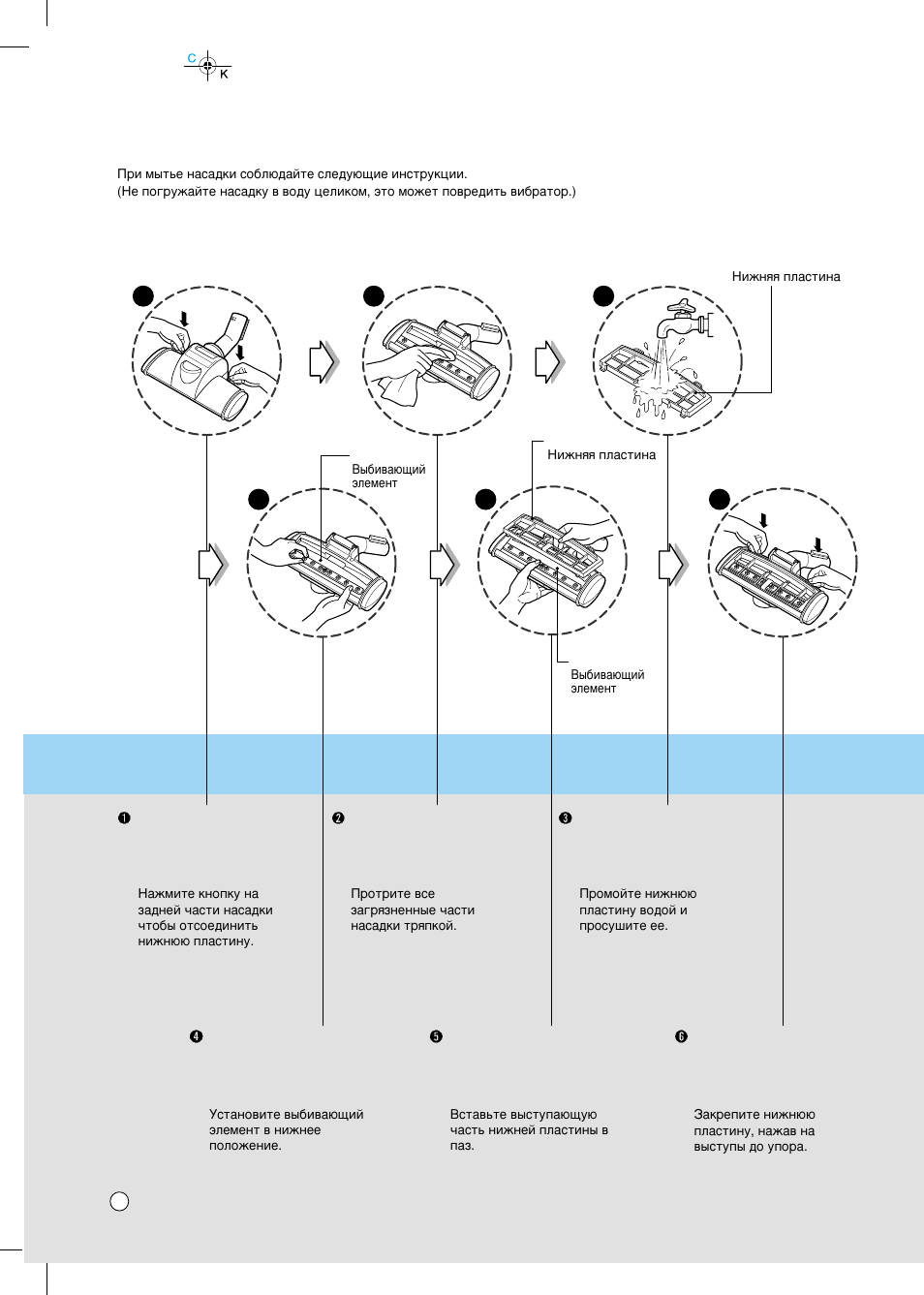 C
K

При мытье насадки соблюдайте следующие инструкции.
(Не погружайте насадку в воду целиком, это может повредить вибратор.)

Нижняя пластина

Выбивающий элемент

Нижняя пластина

Выбивающий элемент

❶

Нажмите кнопку на задней части насадки чтобы отсоединить нижнюю пластину.

❷

Протрите все загрязненные части насадки тряпкой.

❸

Промойте нижнюю пластину водой и просушите ее.

❹

Установите выбивающий элемент в нижнее положение.

❺

Вставьте выступающую часть нижней пластины в паз.

❻

Закрепите нижнюю пластину, нажав на выступы до упора.