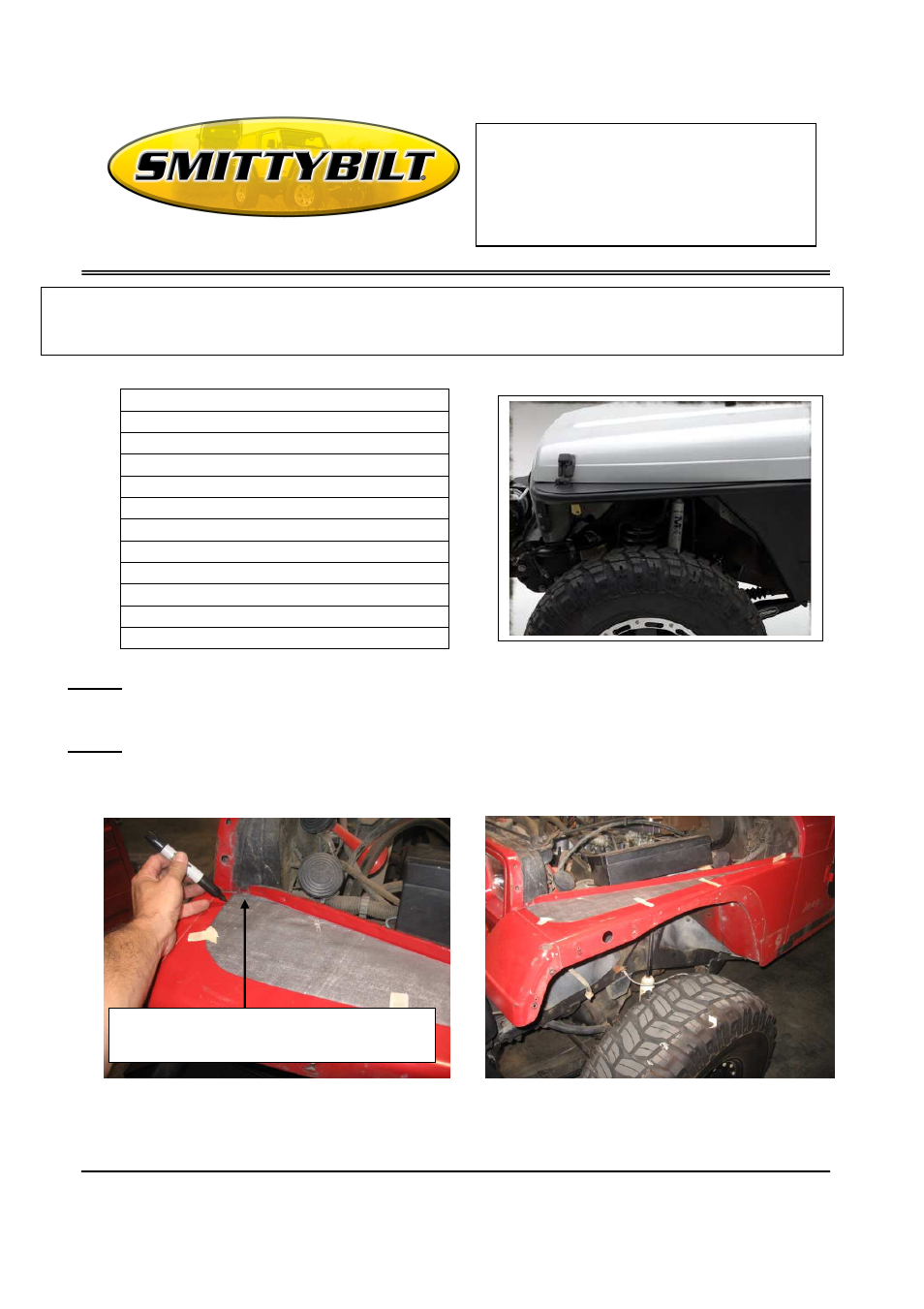 SMITTYBILT